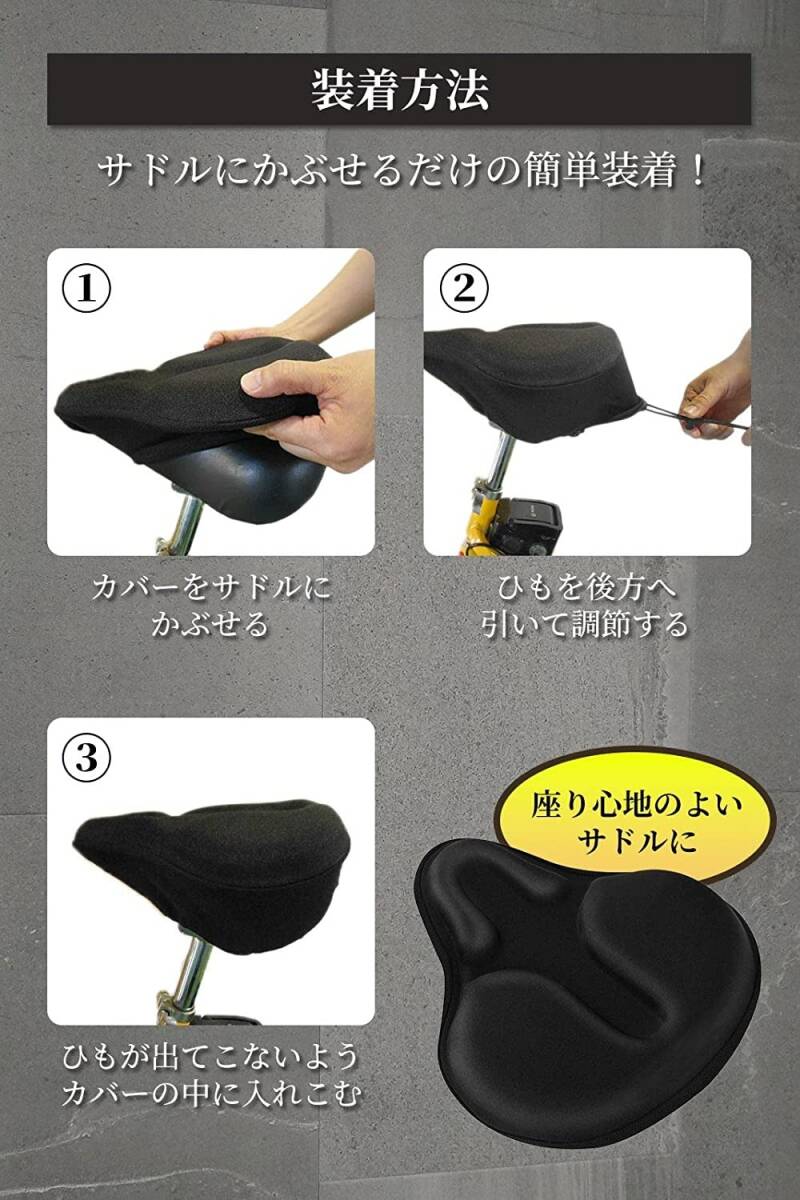 装着方法

サドルにかぶせるだけの簡単装着！

①

カバーをサドルに
かぶせる

②

ひもを後方へ
引いて調節する

③

ひもが出てこないよう
カバーの中に入れこむ

座り心地のよい
サドルに