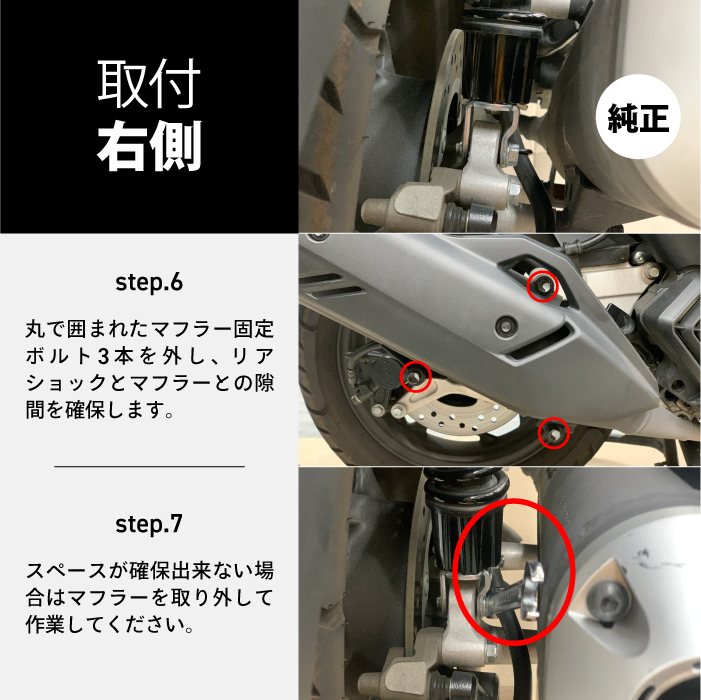 取付
右側

純正

step.6

丸で囲まれたマフラー固定ボルト3本を外し、リアショックとマフラーとの隙間を確保します。

step.7

スペースが確保出来ない場合はマフラーを取り外して作業してください。