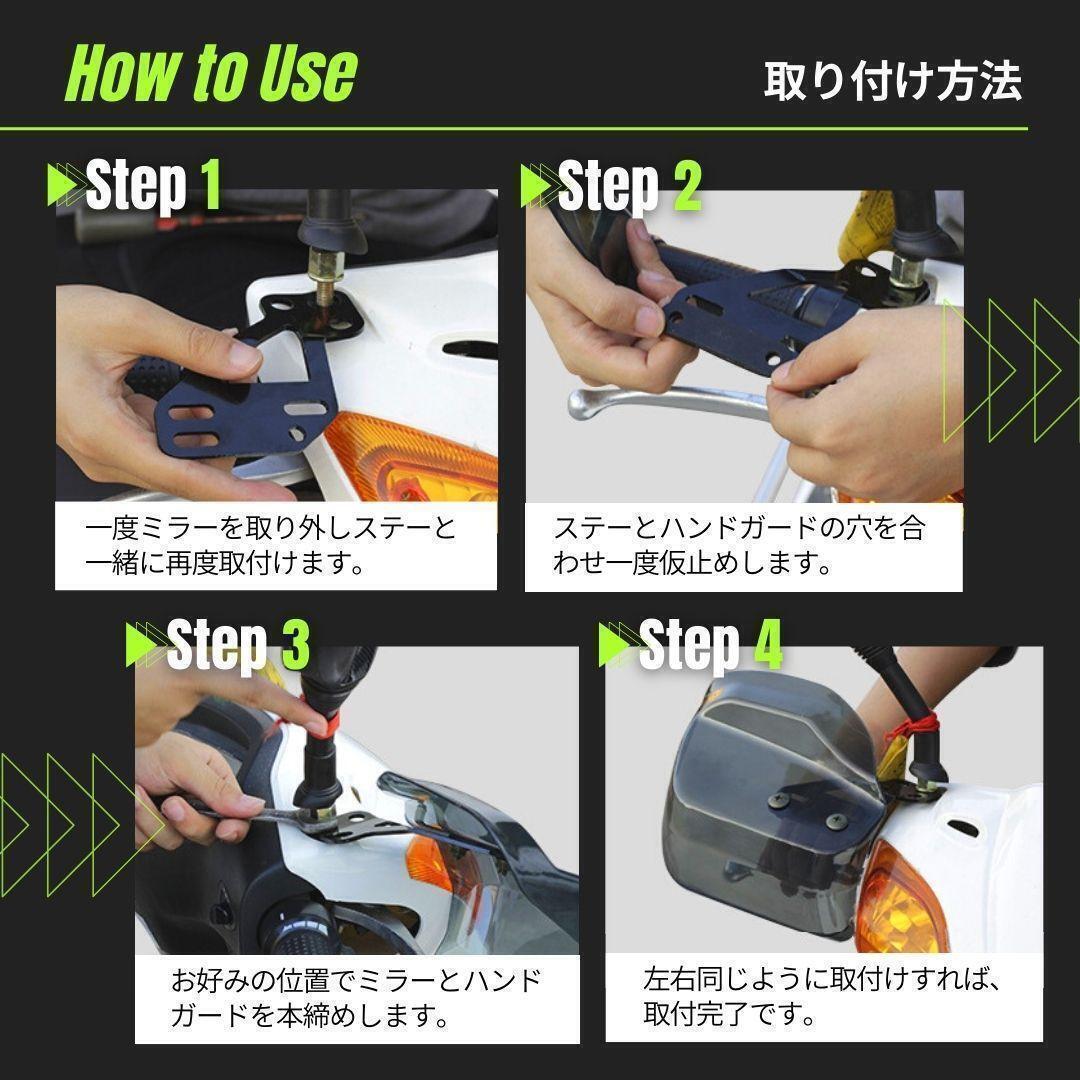 How to Use

取り付け方法

Step 1

一度ミラーを取り外しステーと一緒に再度取付けます。

Step 2

ステーとハンドガードの穴を合わせ一度仮止めします。

Step 3

お好みの位置でミラーとハンドガードを本締めします。

Step 4

左右同じように取付けすれば、取付完了です。