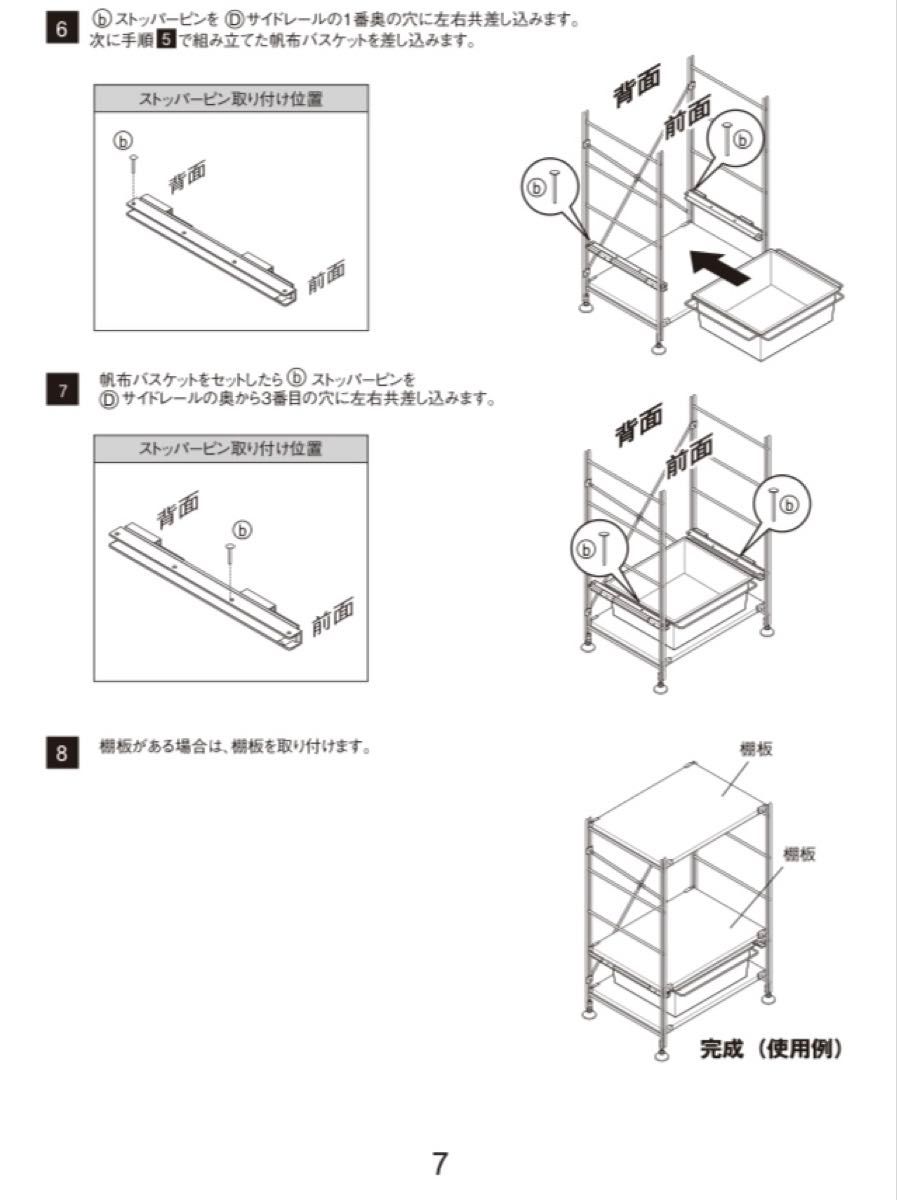 6 ⓑストッパーピンを Ⓓサイドレールの1番奥の穴に左右共差し込みます。
次に手順 5 で組み立てた帆布バスケットを差し込みます。

ストッパーピン取り付け位置

ⓑ
背面
前面

背面
前面
ⓑ
ⓑ

7 帆布バスケットをセットしたら ⓑ ストッパーピンを
Ⓓ サイドレールの奥から3番目の穴に左右共差し込みます。

ストッパーピン取り付け位置

背面
ⓑ
前面

背面
前面
ⓑ
ⓑ

8 棚板がある場合は、棚板を取り付けます。

棚板
棚板

完成（使用例）

7