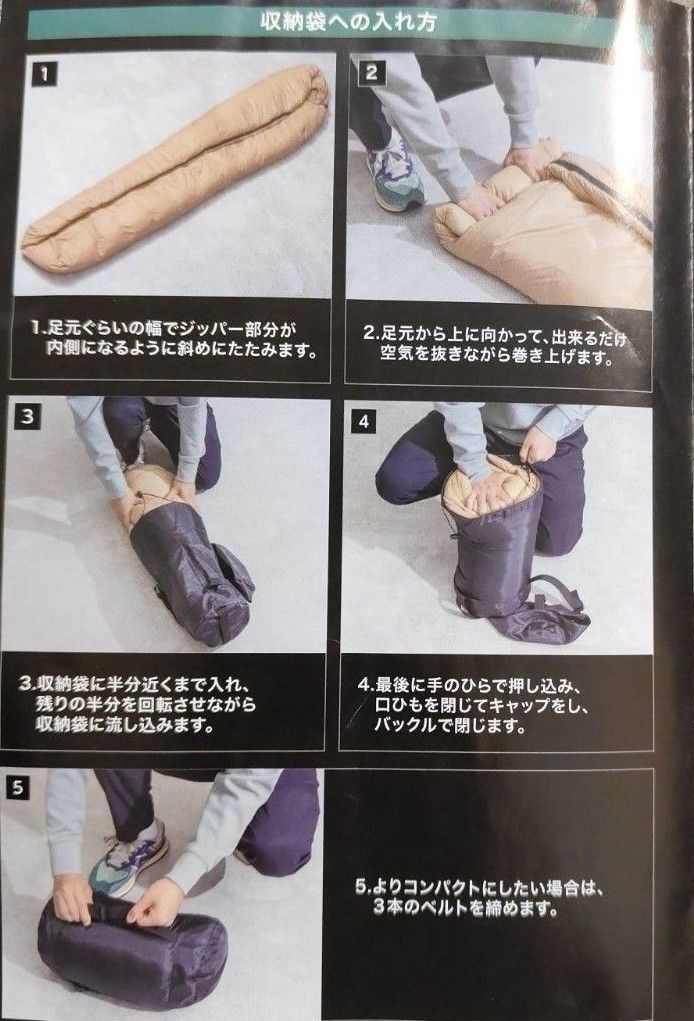 収納袋への入れ方

1

1.足元ぐらいの幅でジッパー部分が内側になるように斜めにたたみます。

2

2.足元から上に向かって、出来るだけ空気を抜きながら巻き上げます。

3

3.収納袋に半分近くまで入れ、残りの半分を回転させながら収納袋に流し込みます。

4

4.最後に手のひらで押し込み、口ひもを閉じてキャップをし、バックルで閉じます。

5

5.よりコンパクトにしたい場合は、3本のベルトを締めます。