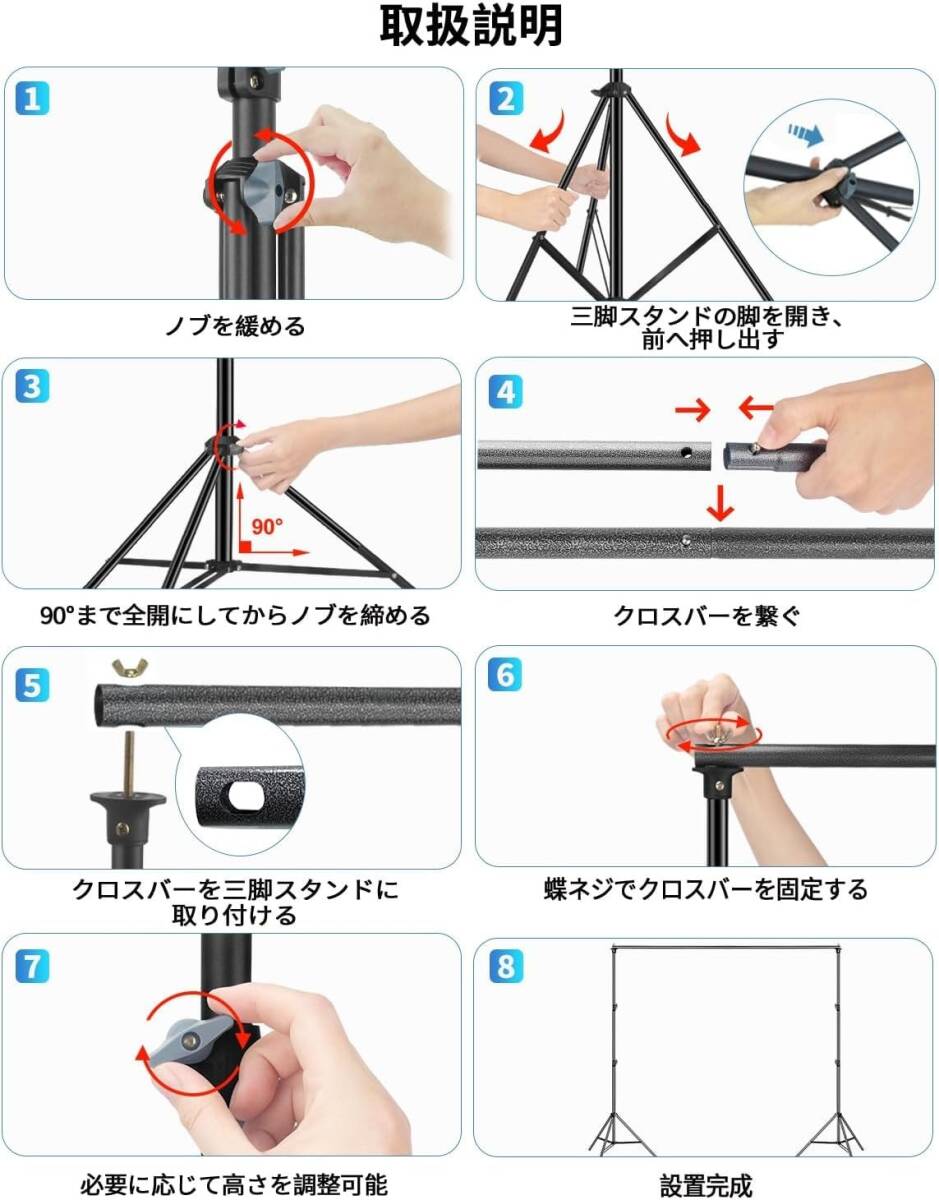 取扱説明

1

ノブを緩める

2

三脚スタンドの脚を開き、前へ押し出す

3

90°

90°まで全開にしてからノブを締める

4

クロスバーを繋ぐ

5

クロスバーを三脚スタンドに取り付ける

6

蝶ネジでクロスバーを固定する

7

必要に応じて高さを調整可能

8

設置完成