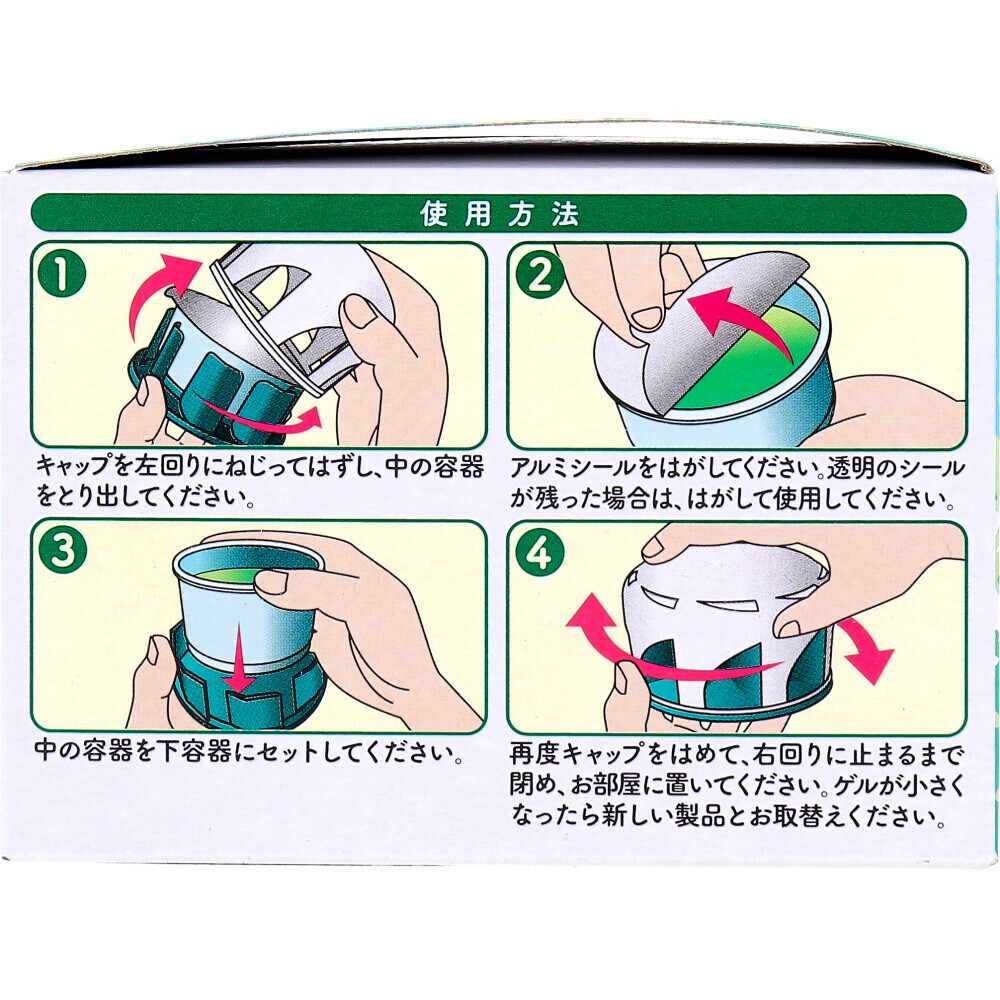 使用方法

1
キャップを左回りにねじってはずし、中の容器をとり出してください。

2
アルミシールをはがしてください。透明のシールが残った場合は、はがして使用してください。

3
中の容器を下容器にセットしてください。

4
再度キャップをはめて、右回りに止まるまで閉め、お部屋に置いてください。ゲルが小さくなったら新しい製品とお取替えください。