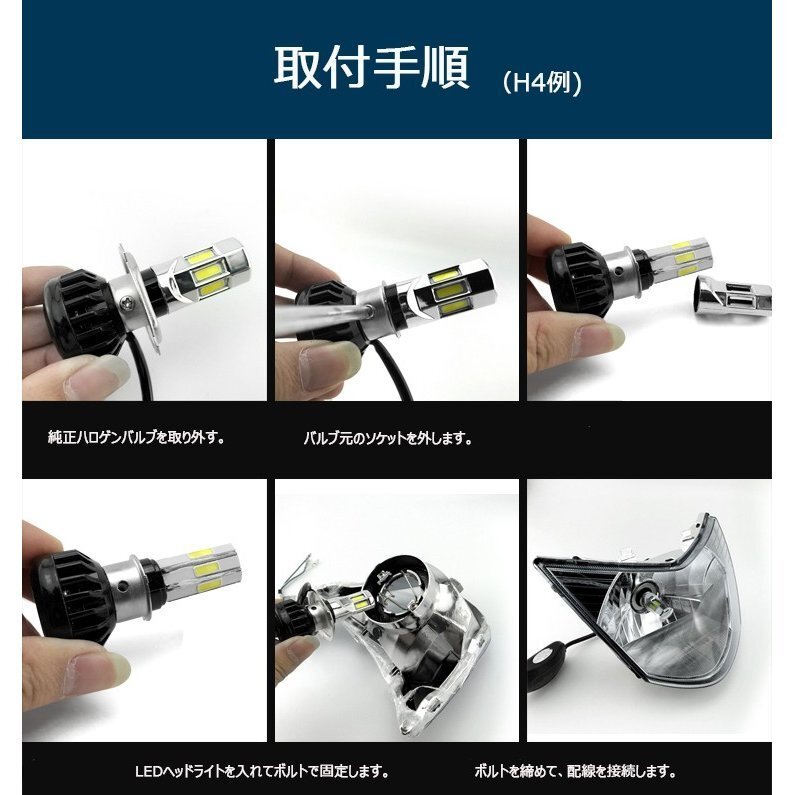 取付手順 （H4例）

純正ハロゲンバルブを取り外す。

バルブ元のソケットを外します。

LEDヘッドライトを入れてボルトで固定します。

ボルトを締めて、配線を接続します。