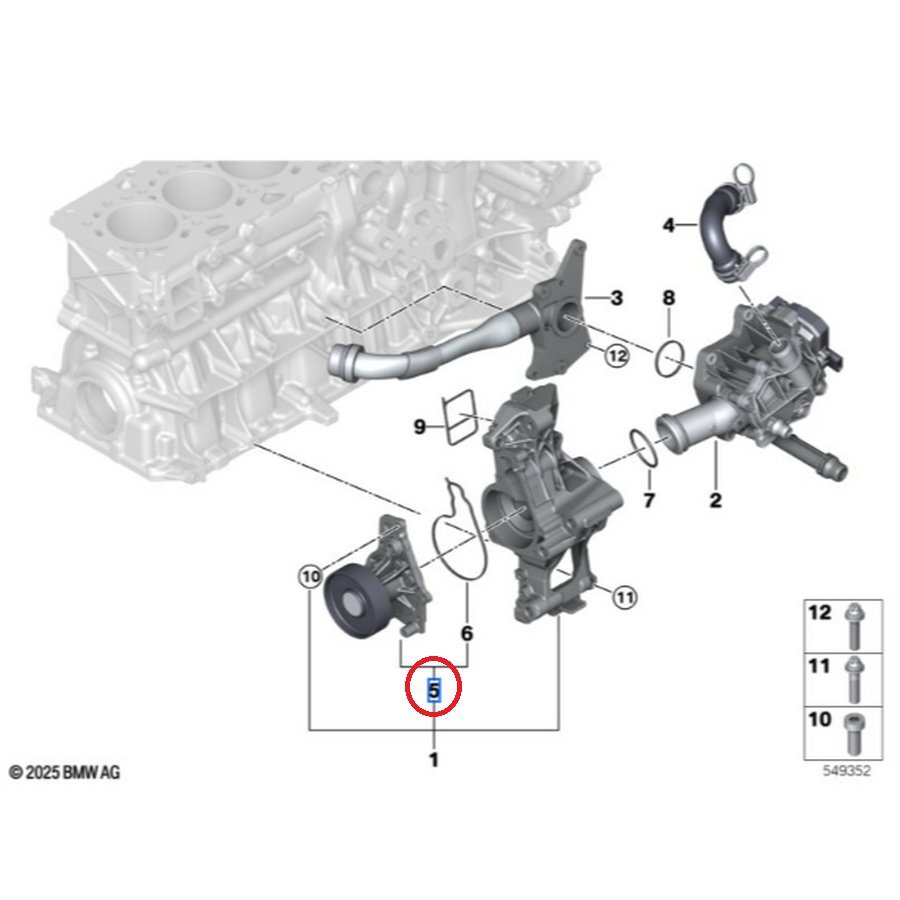 4
3
8
12
9
7
2
10
11
6
5
1
12
11
10
© 2025 BMW AG
549352