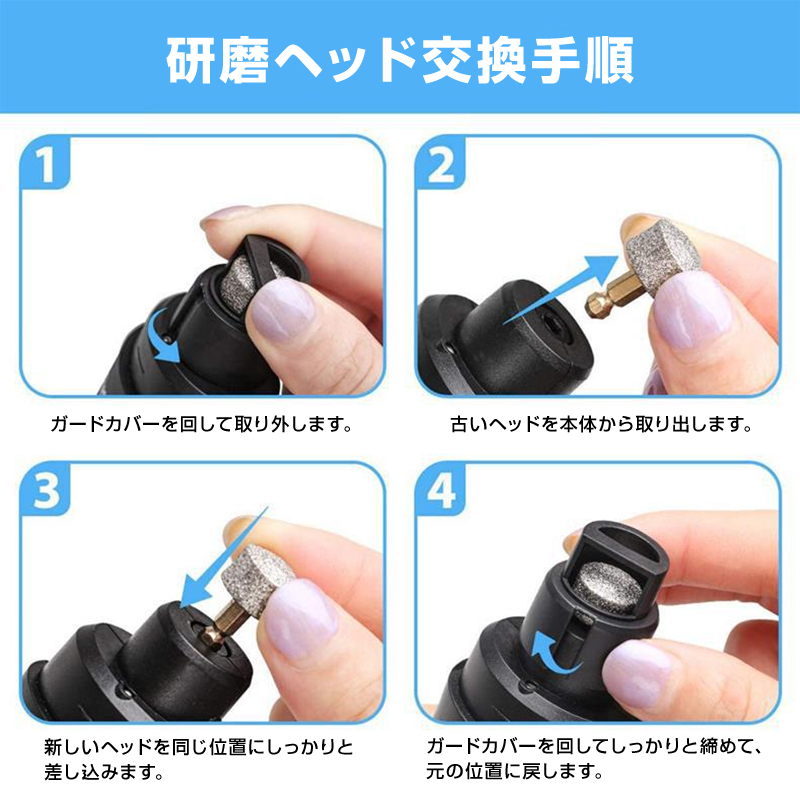 研磨ヘッド交換手順

1

ガードカバーを回して取り外します。

2

古いヘッドを本体から取り出します。

3

新しいヘッドを同じ位置にしっかりと差し込みます。

4

ガードカバーを回してしっかりと締めて、元の位置に戻します。