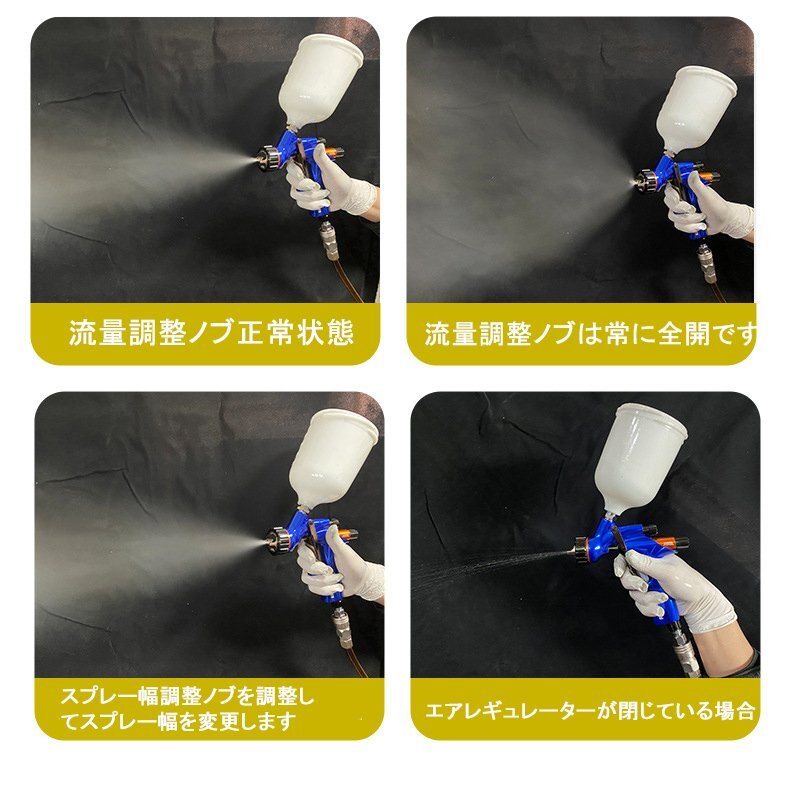 流量調整ノブ正常状態

流量調整ノブは常に全開です

スプレー幅調整ノブを調整してスプレー幅を変更します

エアレギュレーターが閉じている場合