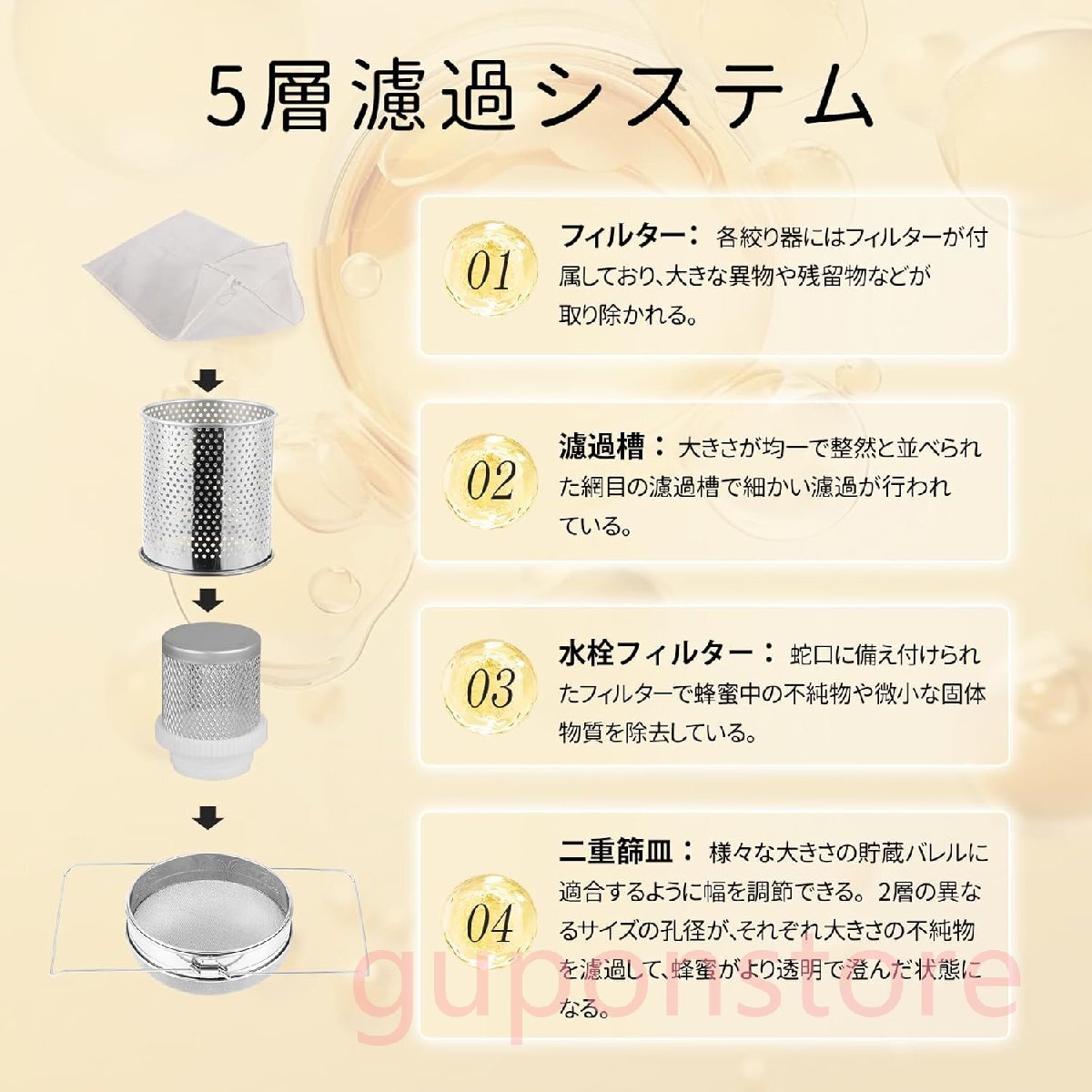 5層濾過システム

01 フィルター： 各絞り器にはフィルターが付属しており、大きな異物や残留物などが取り除かれる。

02 濾過槽： 大きさが均一で整然と並べられた網目の濾過槽で細かい濾過が行われている。

03 水栓フィルター： 蛇口に備え付けられたフィルターで蜂蜜中の不純物や微小な固体物質を除去している。

04 二重篩皿： 様々な大きさの貯蔵バレルに適合するように幅を調節できる。2層の異なるサイズの孔径が、それぞれ大きさの不純物を濾過して、蜂蜜がより透明で澄んだ状態になる。

guponstore