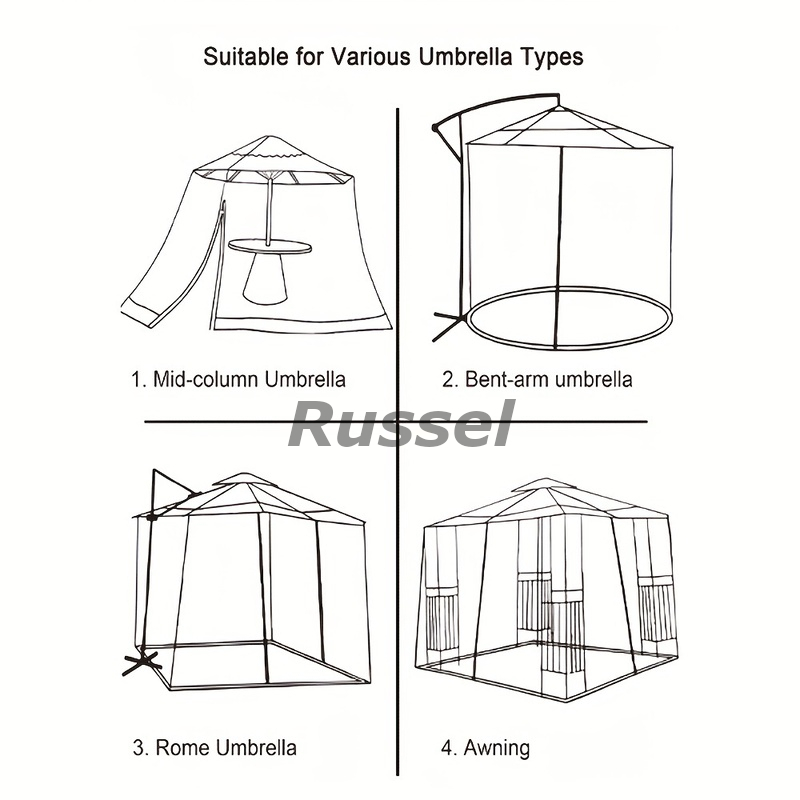 Suitable for Various Umbrella Types

1. Mid-column Umbrella

2. Bent-arm umbrella

Russel

3. Rome Umbrella

4. Awning