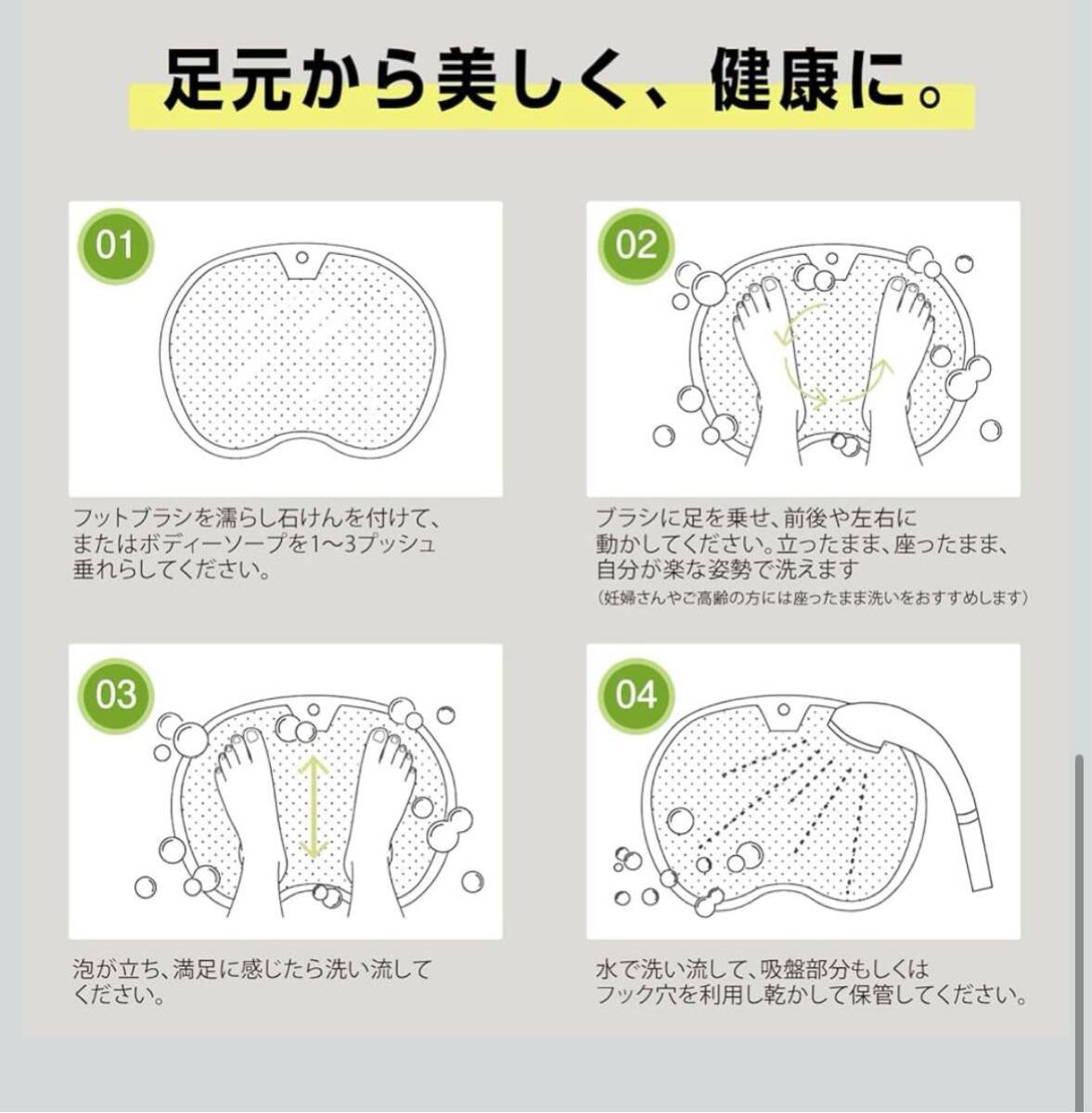 足元から美しく、健康に。

01

フットブラシを濡らし石けんを付けて、またはボディーソープを1〜3プッシュ垂れらしてください。

02

ブラシに足を乗せ、前後や左右に動かしてください。立ったまま、座ったまま、自分が楽な姿勢で洗えます
(妊婦さんやご高齢の方には座ったまま洗いをおすすめします)

03

泡が立ち、満足に感じたら洗い流してください。

04

水で洗い流して、吸盤部分もしくはフック穴を利用し乾かして保管してください。