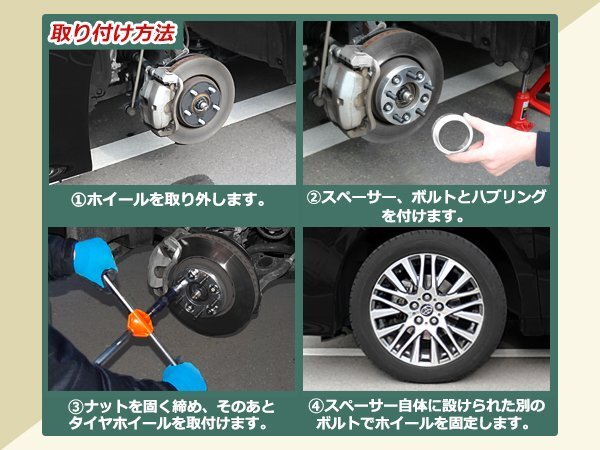 取り付け方法

①ホイールを取り外します。

②スペーサー、ボルトとハブリングを付けます。

③ナットを固く締め、そのあとタイヤホイールを取付けます。

④スペーサー自体に設けられた別のボルトでホイールを固定します。