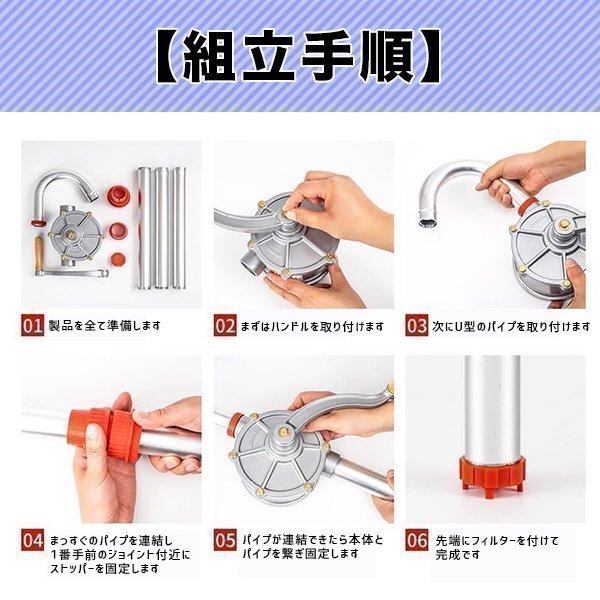 【組立手順】

01 製品を全て準備します

02 まずはハンドルを取り付けます

03 次にU型のパイプを取り付けます

04 まっすぐのパイプを連結し1番手前のジョイント付近にストッパーを固定します

05 パイプが連結できたら本体とパイプを繋ぎ固定します

06 先端にフィルターを付けて完成です