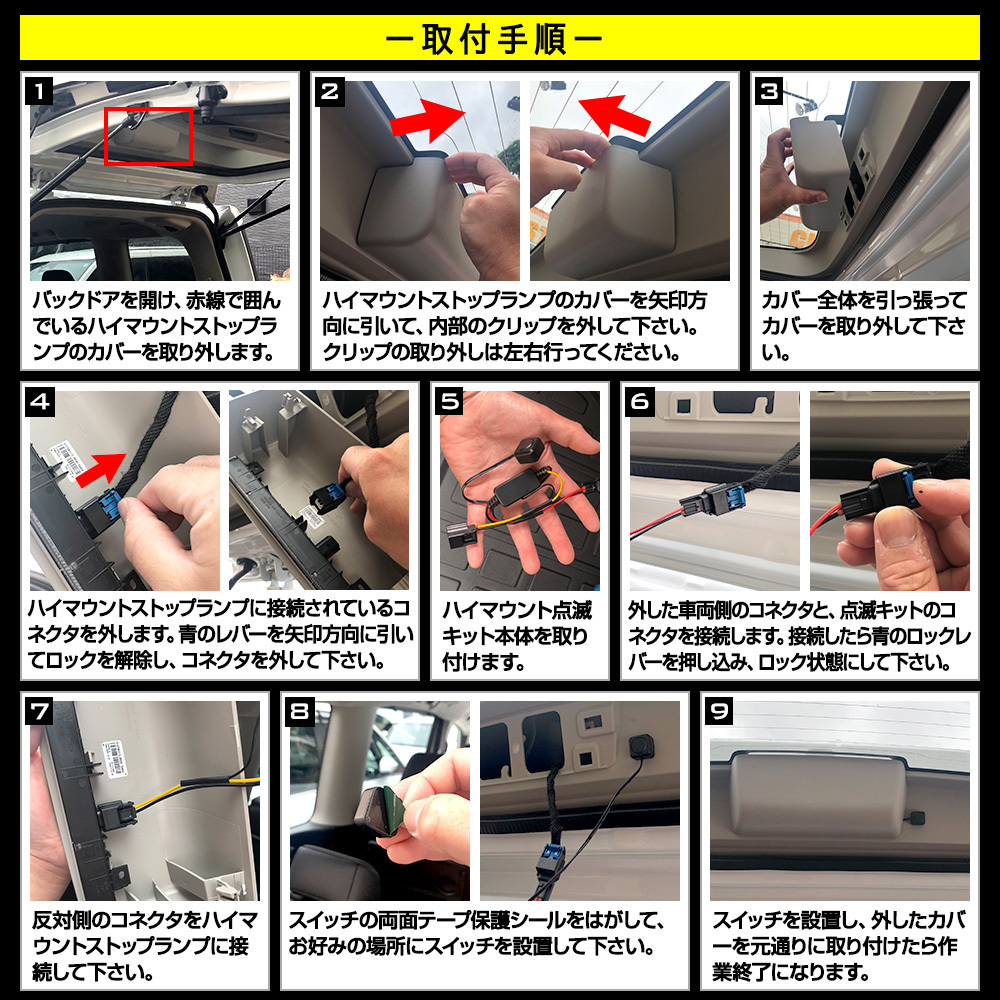 ー取付手順ー

1
バックドアを開け、赤線で囲んでいるハイマウントストップランプのカバーを取り外します。

2
ハイマウントストップランプのカバーを矢印方向に引いて、内部のクリップを外して下さい。クリップの取り外しは左右行ってください。

3
カバー全体を引っ張ってカバーを取り外して下さい。

4
ハイマウントストップランプに接続されているコネクタを外します。青のレバーを矢印方向に引いてロックを解除し、コネクタを外して下さい。

5
ハイマウント点滅キット本体を取り付けます。

6
外した車両側のコネクタと、点滅キットのコネクタを接続します。接続したら青のロックレバーを押し込み、ロック状態にして下さい。

7
反対側のコネクタをハイマウントストップランプに接続して下さい。

8
スイッチの両面テープ保護シールをはがして、お好みの場所にスイッチを設置して下さい。

9
スイッチを設置し、外したカバーを元通りに取り付けたら作業終了になります。