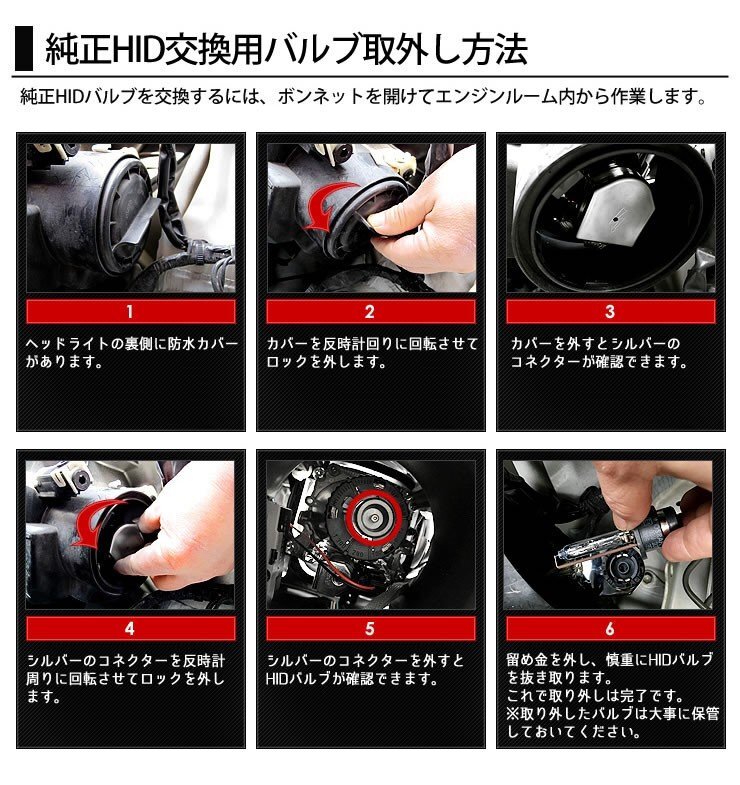 純正HID交換用バルブ取外し方法

純正HIDバルブを交換するには、ボンネットを開けてエンジンルーム内から作業します。

1

ヘッドライトの裏側に防水カバーがあります。

2

カバーを反時計回りに回転させてロックを外します。

3

カバーを外すとシルバーのコネクターが確認できます。

4

シルバーのコネクターを反時計周りに回転させてロックを外します。

5

シルバーのコネクターを外すとHIDバルブが確認できます。

6

留め金を外し、慎重にHIDバルブを抜き取ります。
これで取り外しは完了です。
※取り外したバルブは大事に保管しておいてください。