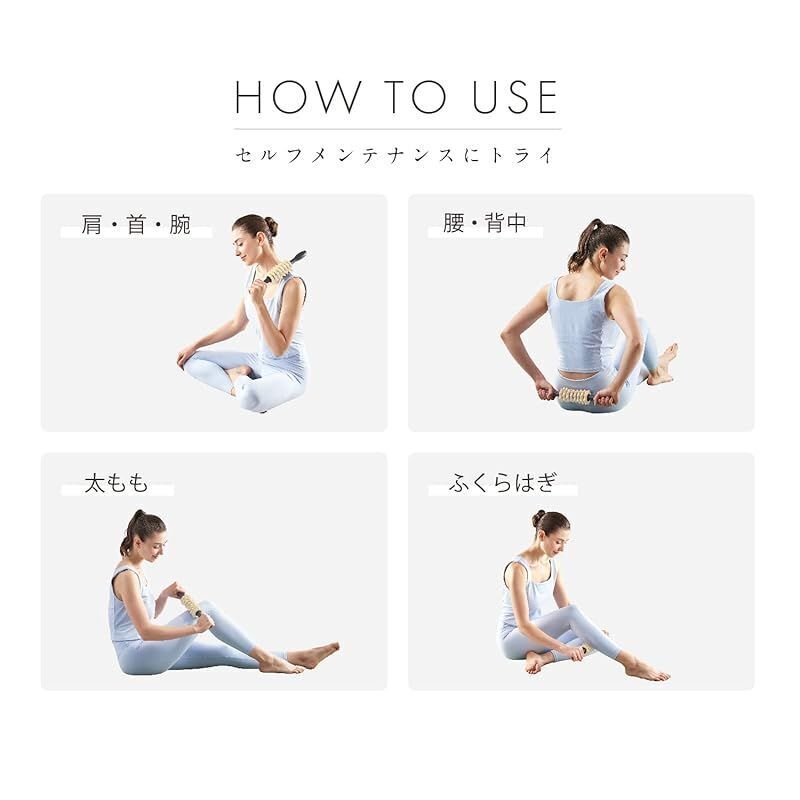 HOW TO USE

セルフメンテナンスにトライ

肩・首・腕

腰・背中

太もも

ふくらはぎ