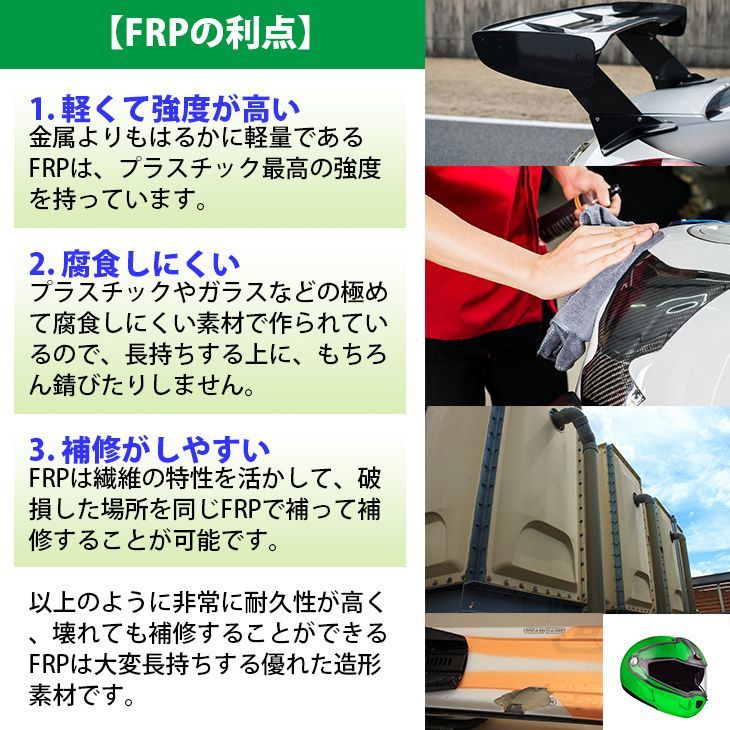 【FRPの利点】

1. 軽くて強度が高い
金属よりもはるかに軽量であるFRPは、プラスチック最高の強度を持っています。

2. 腐食しにくい
プラスチックやガラスなどの極めて腐食しにくい素材で作られているので、長持ちする上に、もちろん錆びたりしません。

3. 補修がしやすい
FRPは繊維の特性を活かして、破損した場所を同じFRPで補って補修することが可能です。

以上のように非常に耐久性が高く、壊れても補修することができるFRPは大変長持ちする優れた造形素材です。