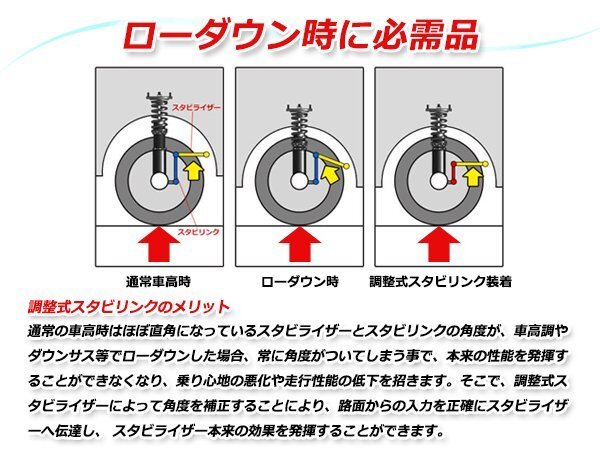 ローダウン時に必需品

スタビライザー

スタビリンク

通常車高時

ローダウン時

調整式スタビリンク装着

調整式スタビリンクのメリット

通常の車高時はほぼ直角になっているスタビライザーとスタビリンクの角度が、車高調やダウンサス等でローダウンした場合、常に角度がついてしまう事で、本来の性能を発揮することができなくなり、乗り心地の悪化や走行性能の低下を招きます。そこで、調整式スタビライザーによって角度を補正することにより、路面からの入力を正確にスタビライザーへ伝達し、 スタビライザー本来の効果を発揮することができます。