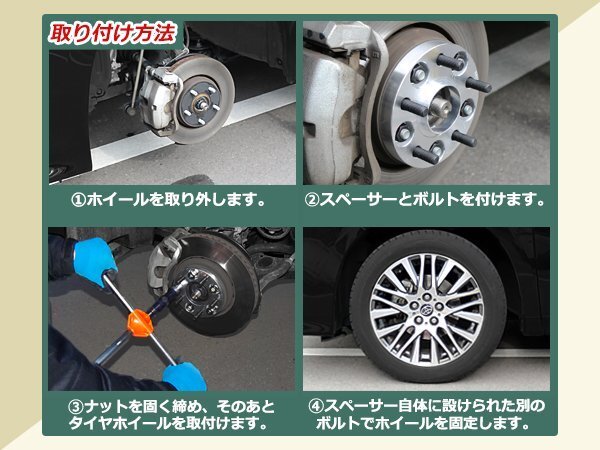 取り付け方法

①ホイールを取り外します。

②スペーサーとボルトを付けます。

③ナットを固く締め、そのあとタイヤホイールを取付けます。

④スペーサー自体に設けられた別のボルトでホイールを固定します。