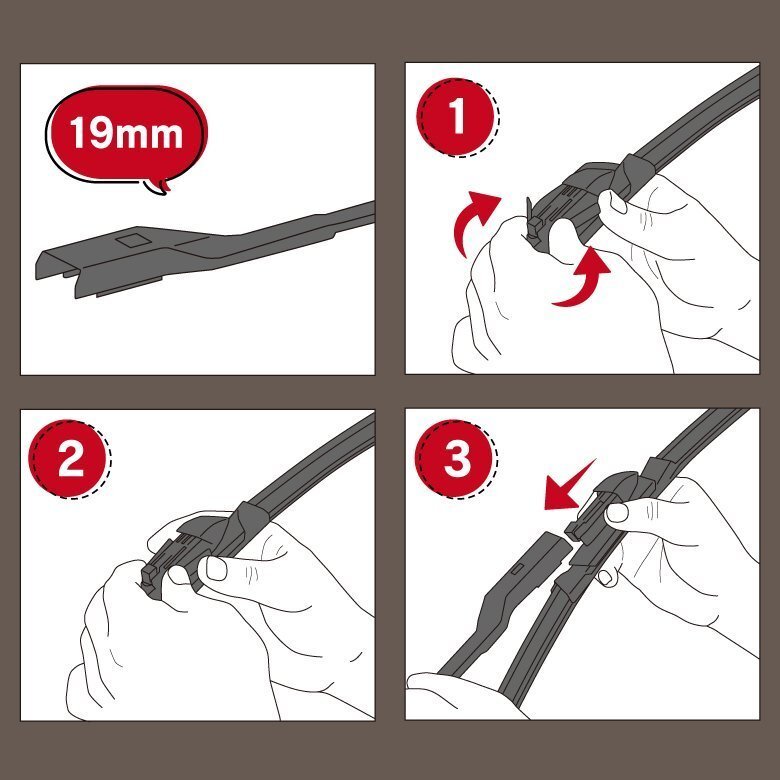 19mm

1

2

3