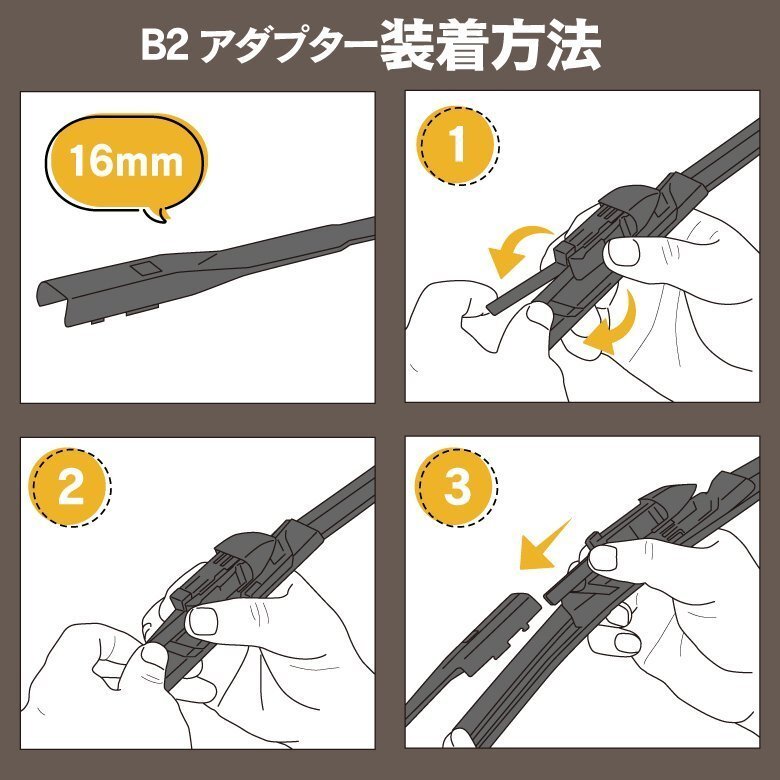 B2 アダプター装着方法

16mm

1

2

3