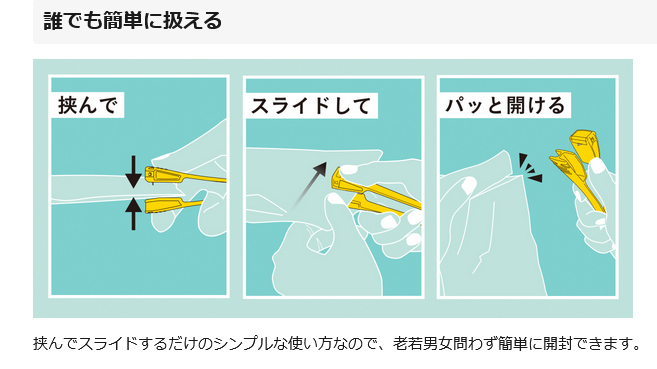 誰でも簡単に扱える

挟んで

スライドして

パッと開ける

挟んでスライドするだけのシンプルな使い方なので、老若男女問わず簡単に開封できます。