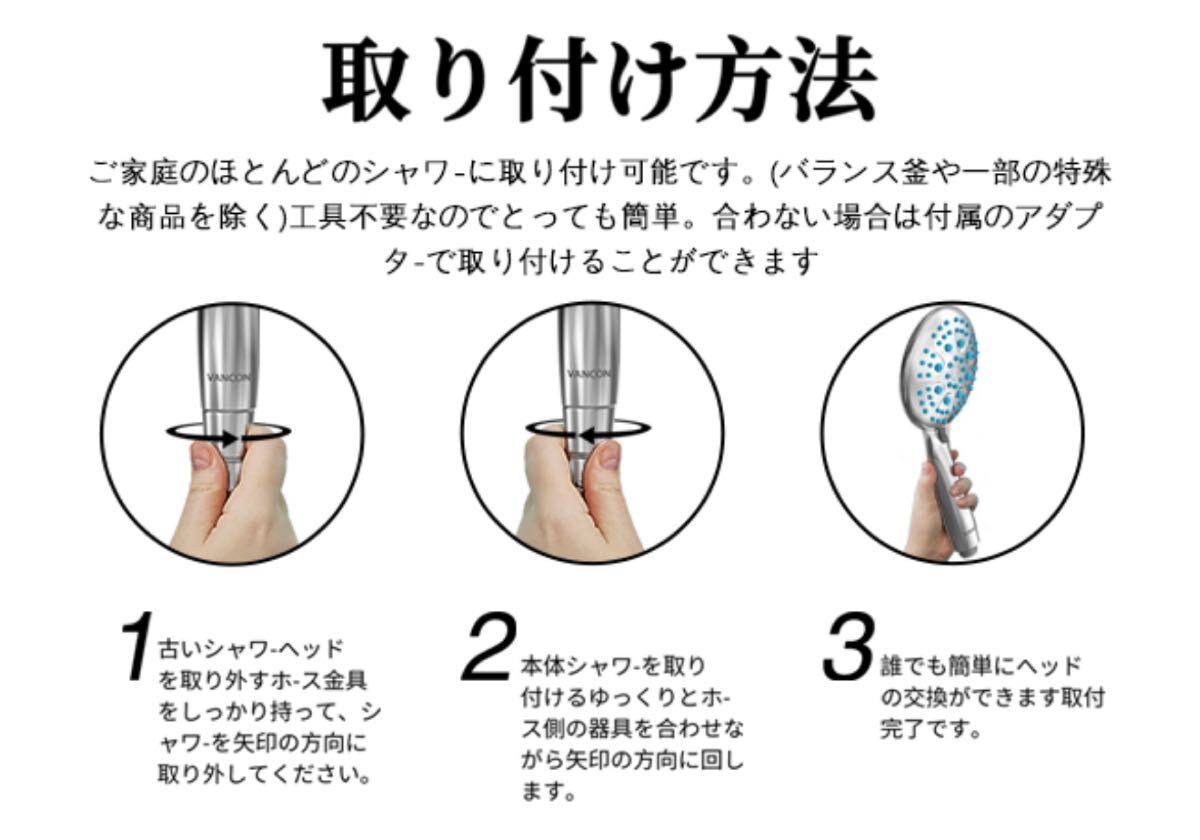 取り付け方法

ご家庭のほとんどのシャワ-に取り付け可能です。(バランス釜や一部の特殊な商品を除く)工具不要なのでとっても簡単。合わない場合は付属のアダプタ-で取り付けることができます

VANCON

VANCON

1 古いシャワ-ヘッドを取り外すホ-ス金具をしっかり持って、シャワ-を矢印の方向に取り外してください。

2 本体シャワ-を取り付けるゆっくりとホ-ス側の器具を合わせながら矢印の方向に回します。

3 誰でも簡単にヘッドの交換ができます取付完了です。