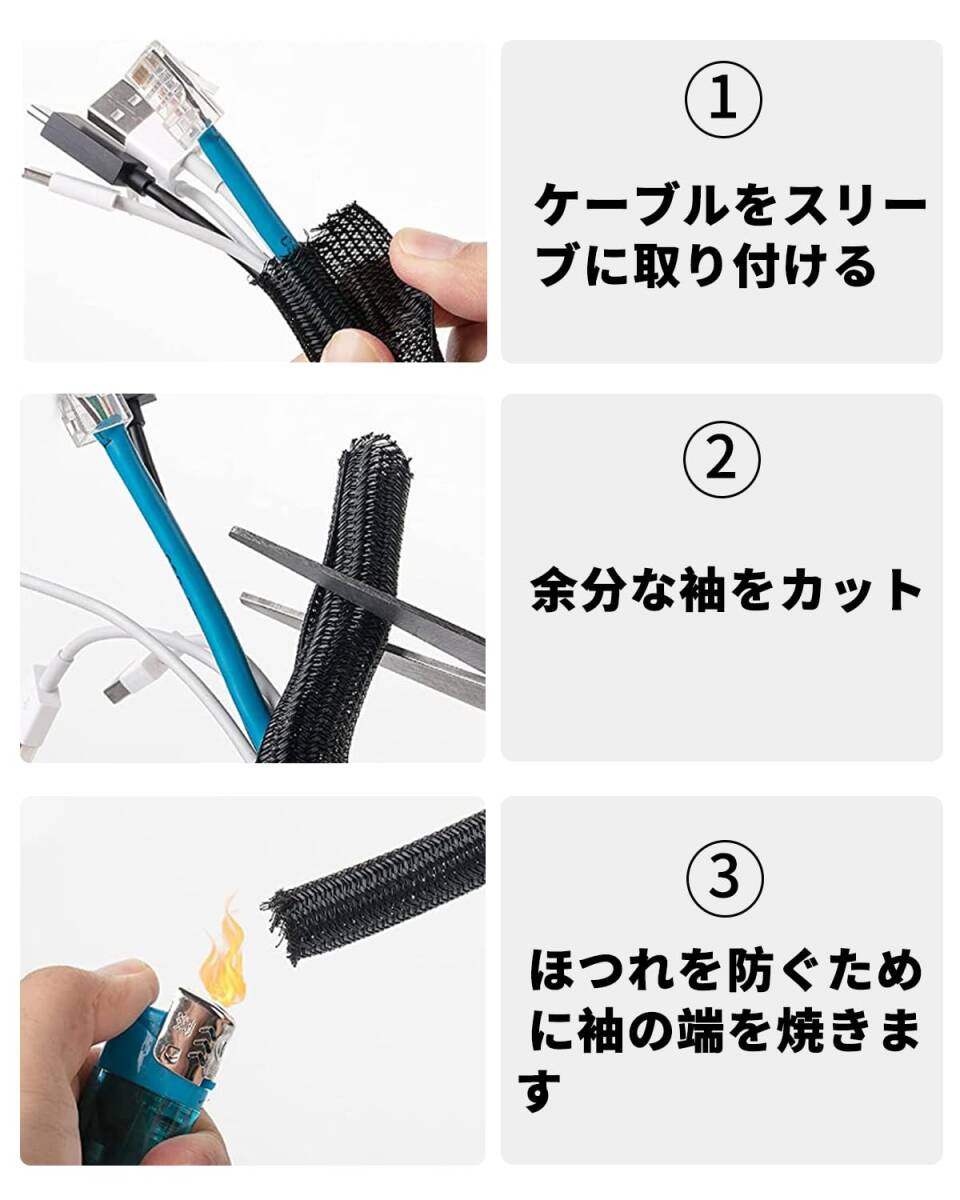 ①

ケーブルをスリーブに取り付ける

②

余分な袖をカット

③

ほつれを防ぐために袖の端を焼きます