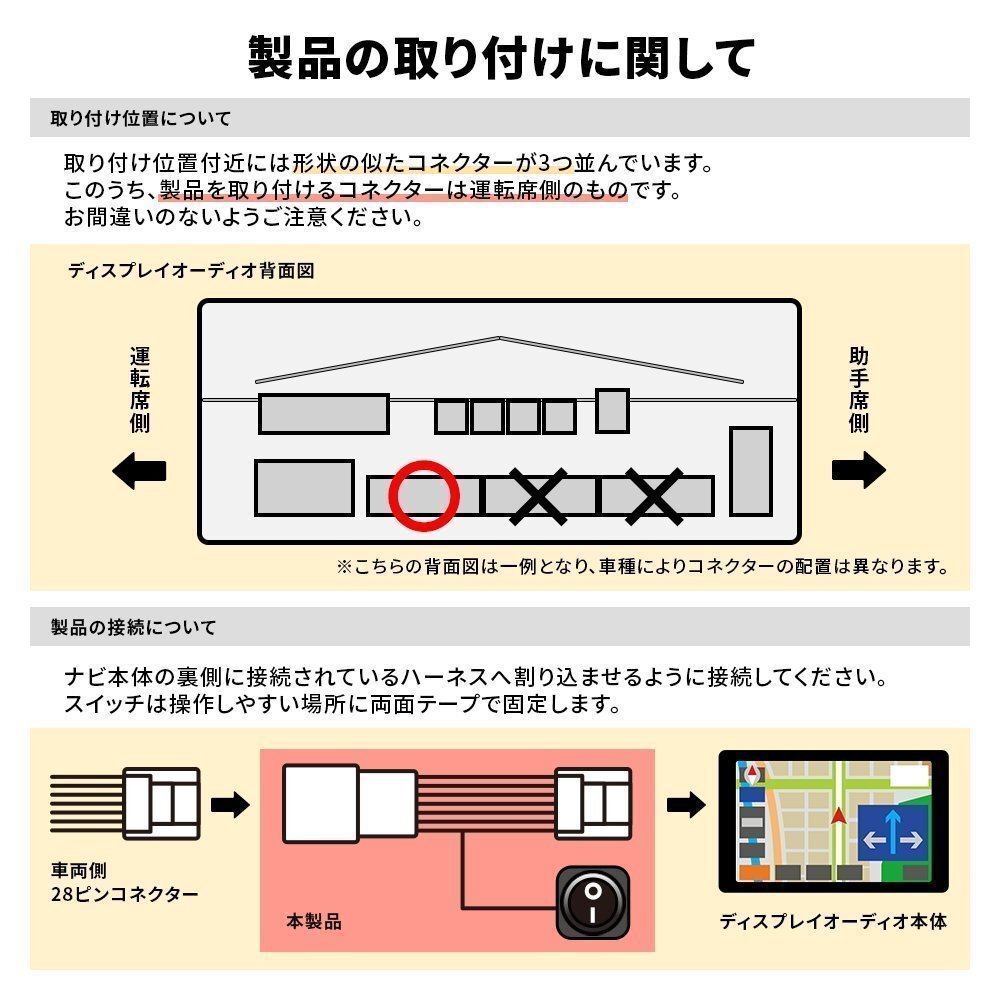 製品の取り付けに関して

取り付け位置について

取り付け位置付近には形状の似たコネクターが3つ並んでいます。
このうち、製品を取り付けるコネクターは運転席側のものです。
お間違いのないようご注意ください。

ディスプレイオーディオ背面図

運転席側

助手席側

※こちらの背面図は一例となり、車種によりコネクターの配置は異なります。

製品の接続について

ナビ本体の裏側に接続されているハーネスへ割り込ませるように接続してください。
スイッチは操作しやすい場所に両面テープで固定します。

車両側
28ピンコネクター

本製品

ディスプレイオーディオ本体