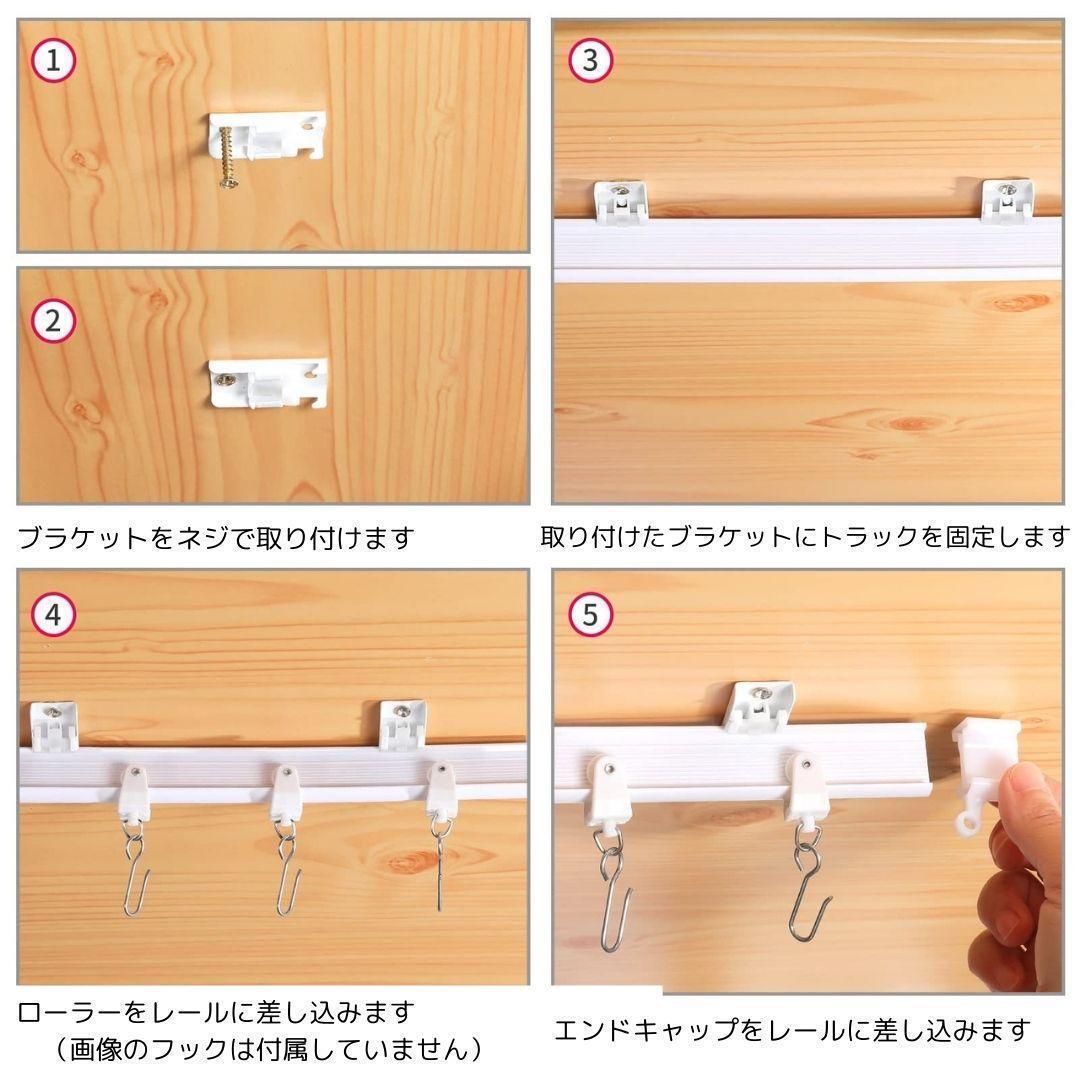 1

2

ブラケットをネジで取り付けます

3

取り付けたブラケットにトラックを固定します

4

ローラーをレールに差し込みます
（画像のフックは付属していません）

5

エンドキャップをレールに差し込みます