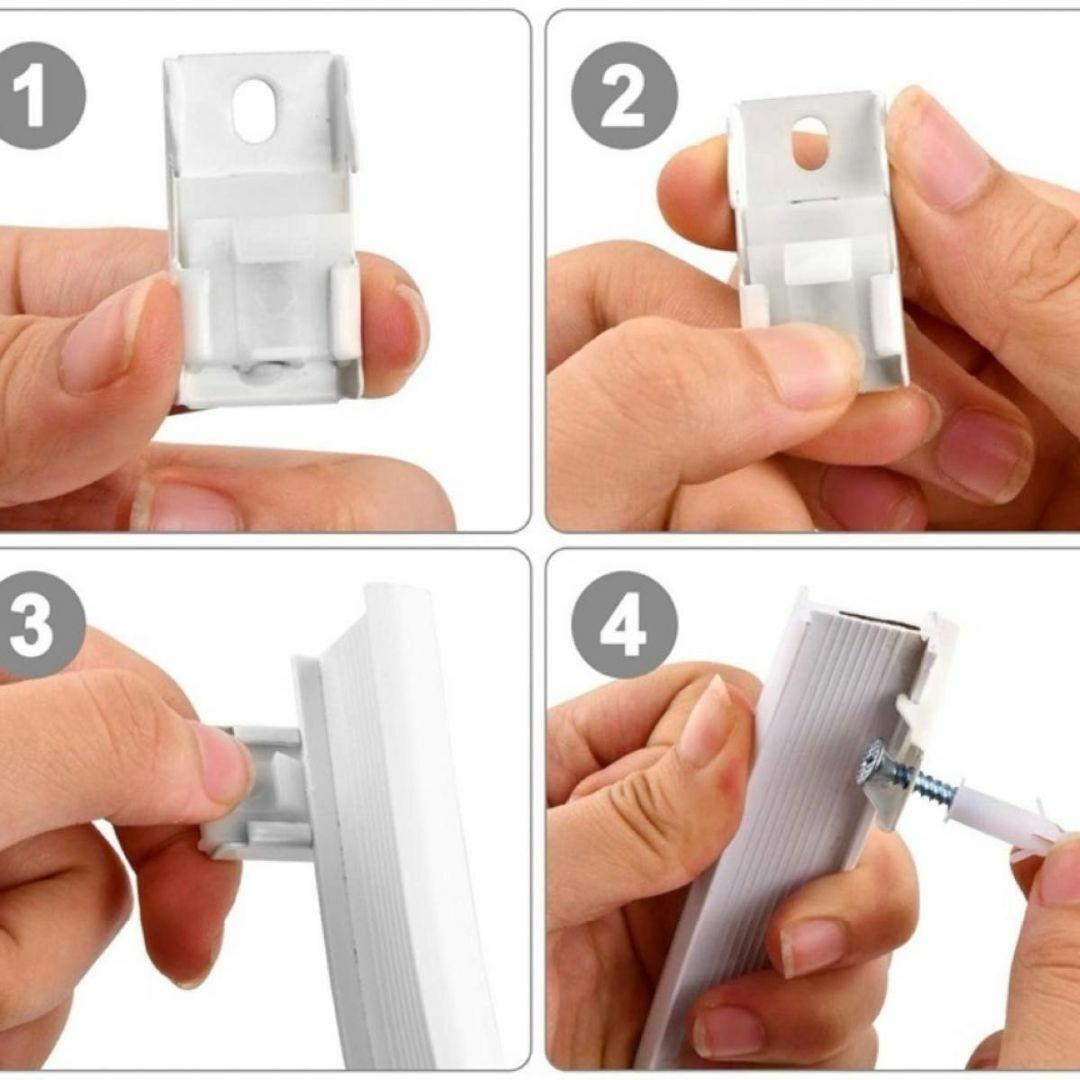 1

2

3

4