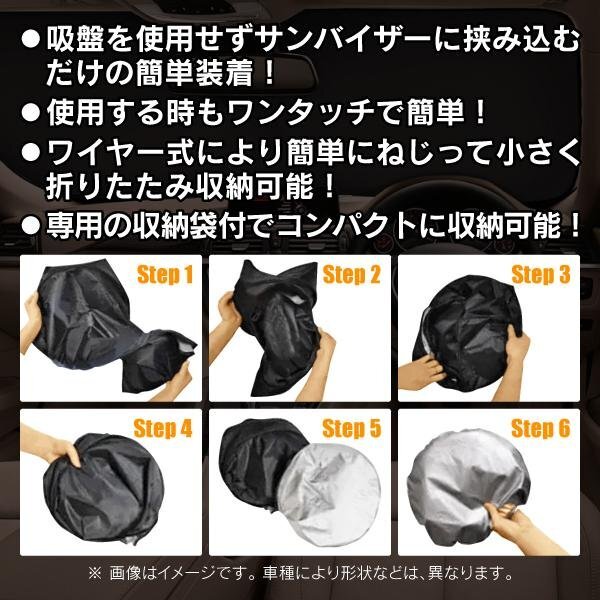 ●吸盤を使用せずサンバイザーに挟み込むだけの簡単装着！
●使用する時もワンタッチで簡単！
●ワイヤー式により簡単にねじって小さく折りたたみ収納可能！
●専用の収納袋付でコンパクトに収納可能！

Step 1

Step 2

Step 3

Step 4

Step 5

Step 6

※ 画像はイメージです。車種により形状などは、異なります。