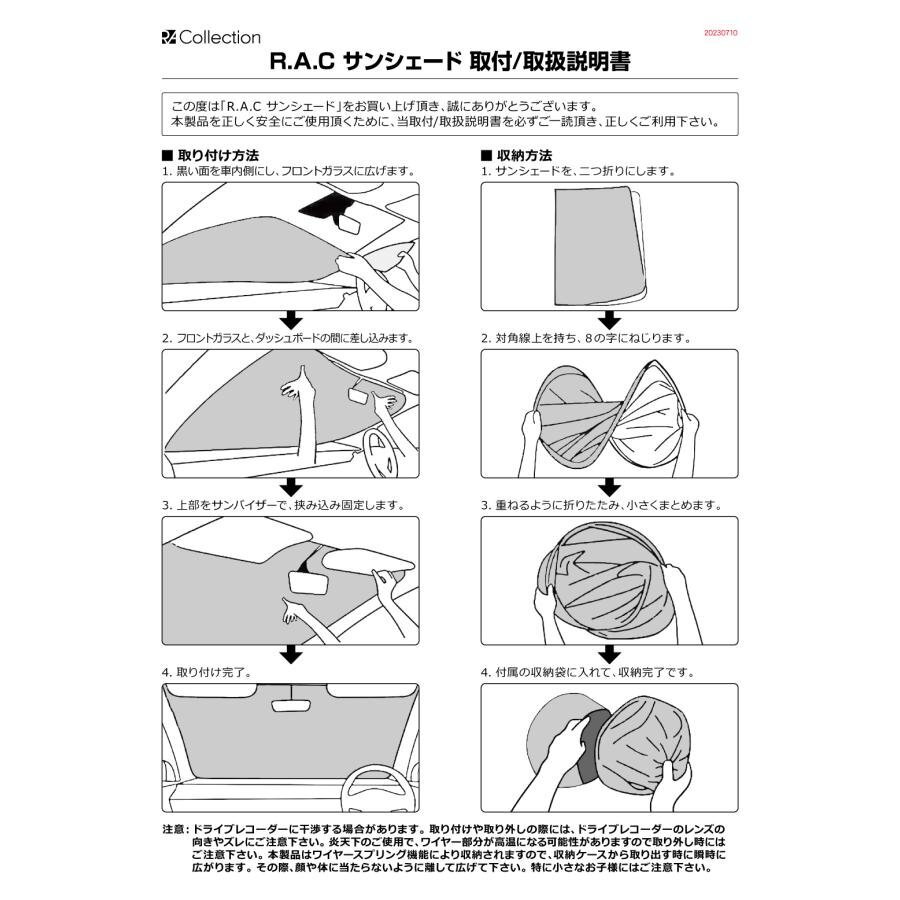 Collection

20230710

R.A.C サンシェード 取付/取扱説明書

この度は「R.A.C サンシェード」をお買い上げ頂き、誠にありがとうございます。
本製品を正しく安全にご使用頂くために、当取付/取扱説明書を必ずご一読頂き、正しくご利用下さい。

■ 取り付け方法

1. 黒い面を車内側にし、フロントガラスに広げます。

2. フロントガラスと、ダッシュボードの間に差し込みます。

3. 上部をサンバイザーで、挟み込み固定します。

4. 取り付け完了。

■ 収納方法

1. サンシェードを、二つ折りにします。

2. 対角線上を持ち、8の字にねじります。

3. 重ねるように折りたたみ、小さくまとめます。

4. 付属の収納袋に入れて、収納完了です。

注意：ドライブレコーダーに干渉する場合があります。取り付けや取り外しの際には、ドライブレコーダーのレンズの向きやズレにご注意下さい。炎天下のご使用で、ワイヤー部分が高温になる可能性がありますので取り外し時にはご注意下さい。本製品はワイヤースプリング機能により収納されますので、収納ケースから取り出す時に瞬時に広がります。その際、顔や体に当たらないように離して広げて下さい。特に小さなお子様にはご注意下さい。