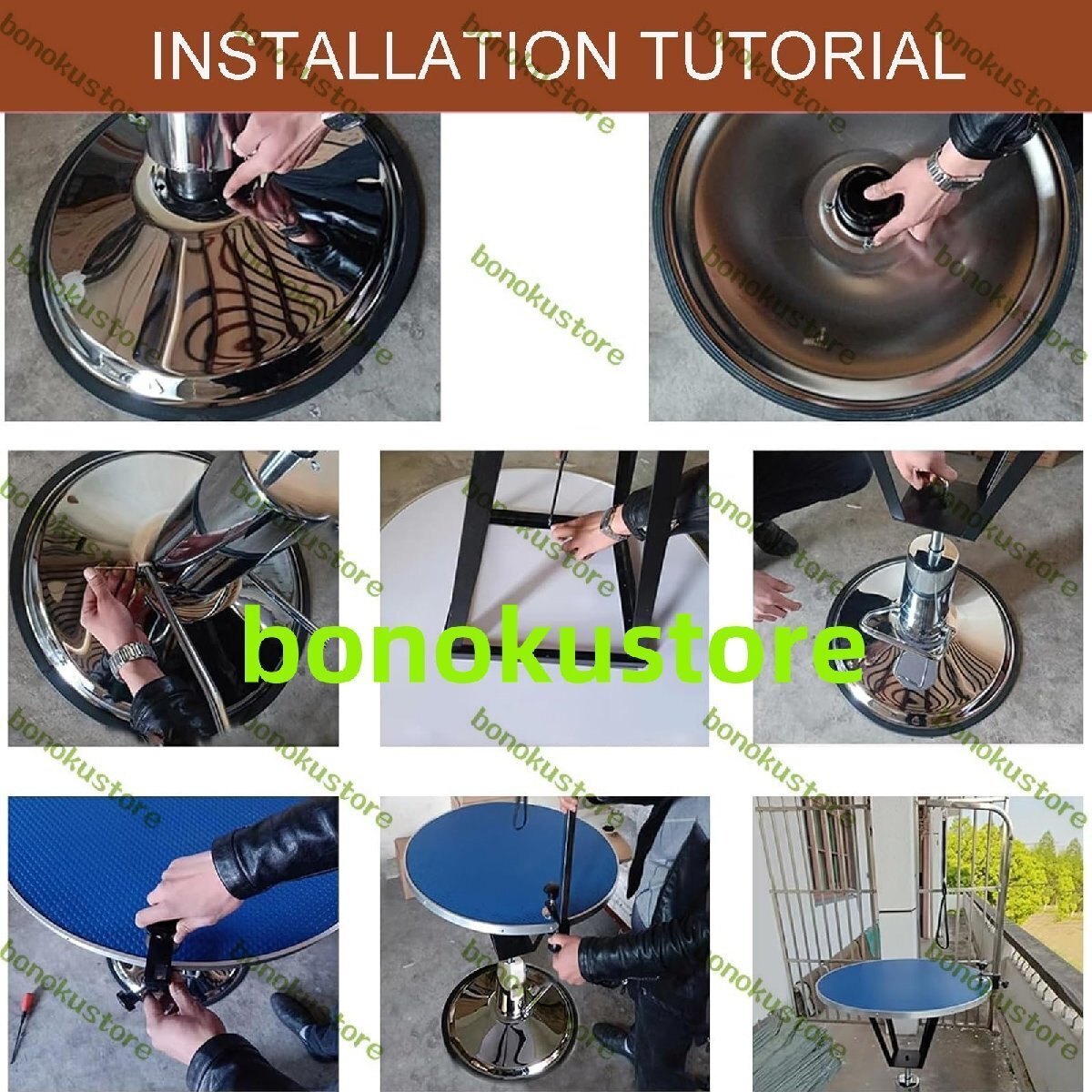 INSTALLATION TUTORIAL

bonokustore