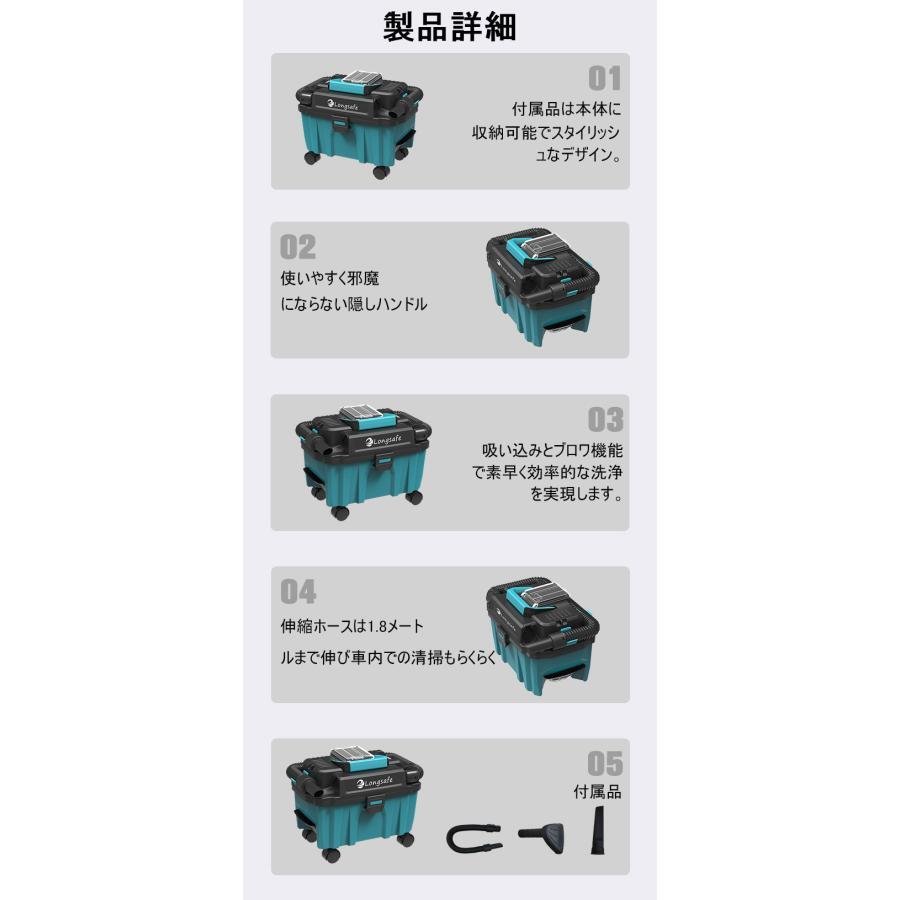 製品詳細

Longsafe

01
付属品は本体に収納可能でスタイリッシュなデザイン。

02
使いやすく邪魔にならない隠しハンドル

Longsafe

03
吸い込みとブロワ機能で素早く効率的な洗浄を実現します。

04
伸縮ホースは1.8メートルまで伸び車内での清掃もらくらく

Longsafe

05
付属品