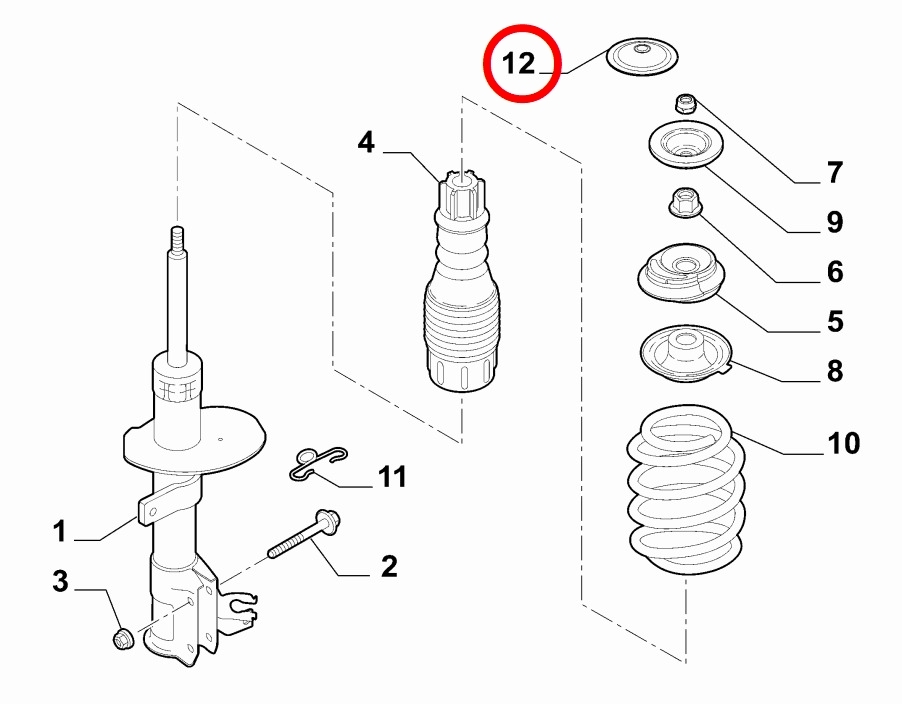 12
4
7
9
6
5
8
10
11
1
2
3