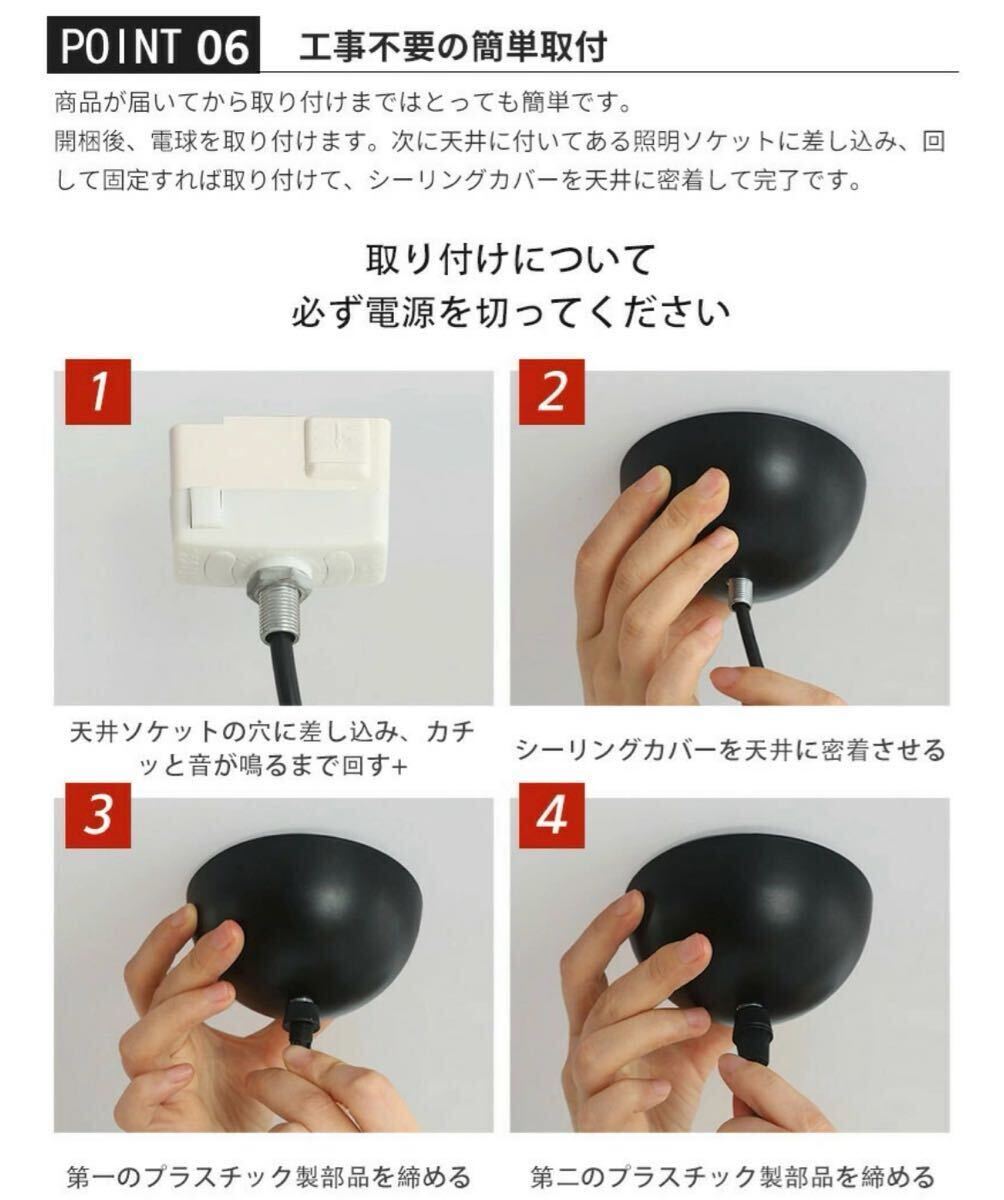 POINT 06 工事不要の簡単取付

商品が届いてから取り付けまではとっても簡単です。
開梱後、電球を取り付けます。次に天井に付いてある照明ソケットに差し込み、回して固定すれば取り付けて、シーリングカバーを天井に密着して完了です。

取り付けについて
必ず電源を切ってください

1

天井ソケットの穴に差し込み、カチッと音が鳴るまで回す+

2

シーリングカバーを天井に密着させる

3

第一のプラスチック製部品を締める

4

第二のプラスチック製部品を締める