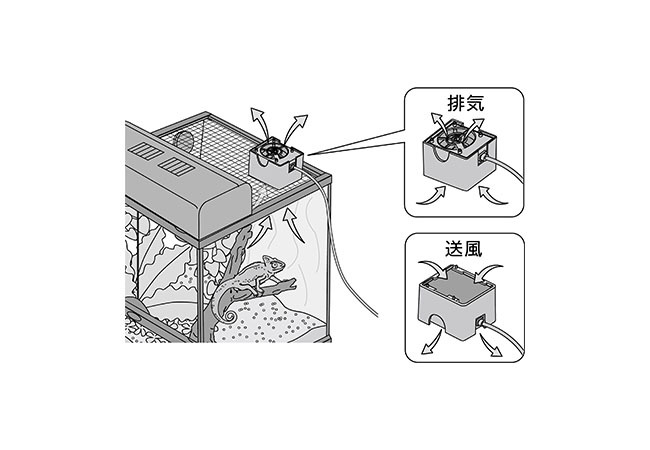 排気

送風