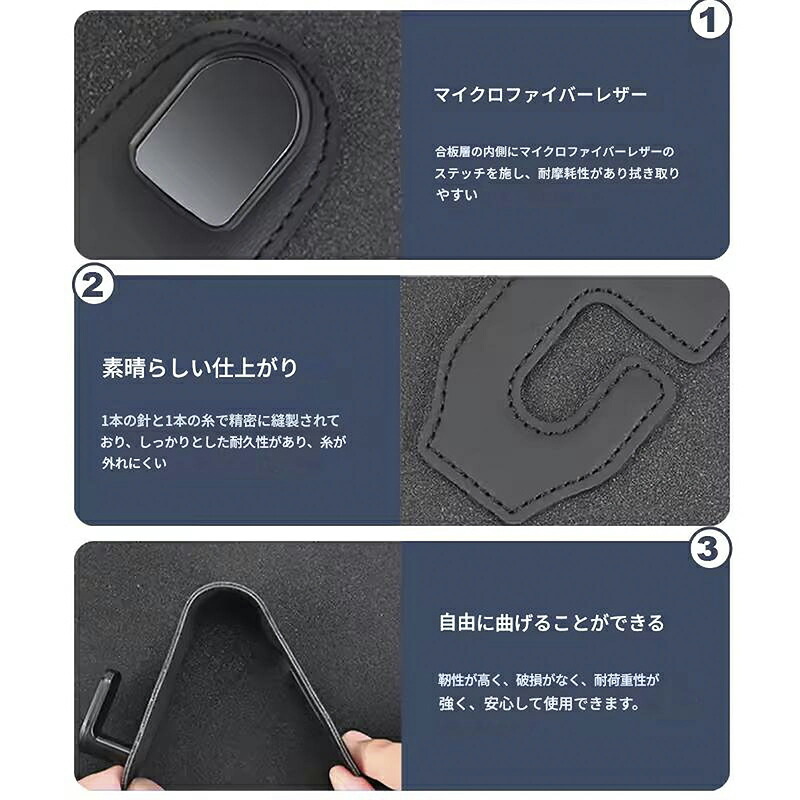 1

マイクロファイバーレザー

合板層の内側にマイクロファイバーレザーのステッチを施し、耐摩耗性があり拭き取りやすい

2

素晴らしい仕上がり

1本の針と1本の糸で精密に縫製されており、しっかりとした耐久性があり、糸が外れにくい

3

自由に曲げることができる

靭性が高く、破損がなく、耐荷重性が強く、安心して使用できます。