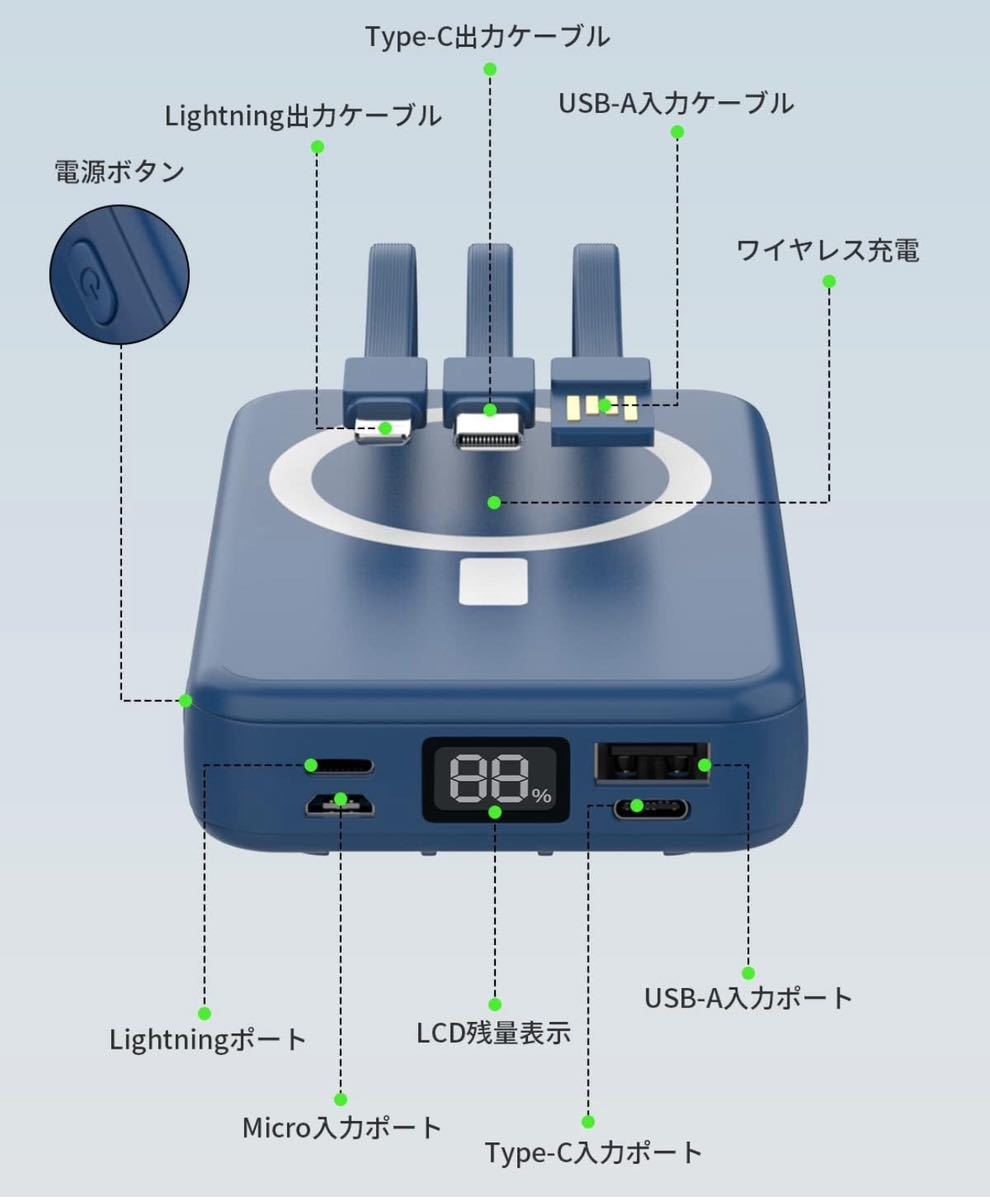 Type-C出力ケーブル

Lightning出力ケーブル

USB-A入力ケーブル

電源ボタン

ワイヤレス充電

88%

USB-A入力ポート

Lightningポート

LCD残量表示

Micro入力ポート

Type-C入力ポート