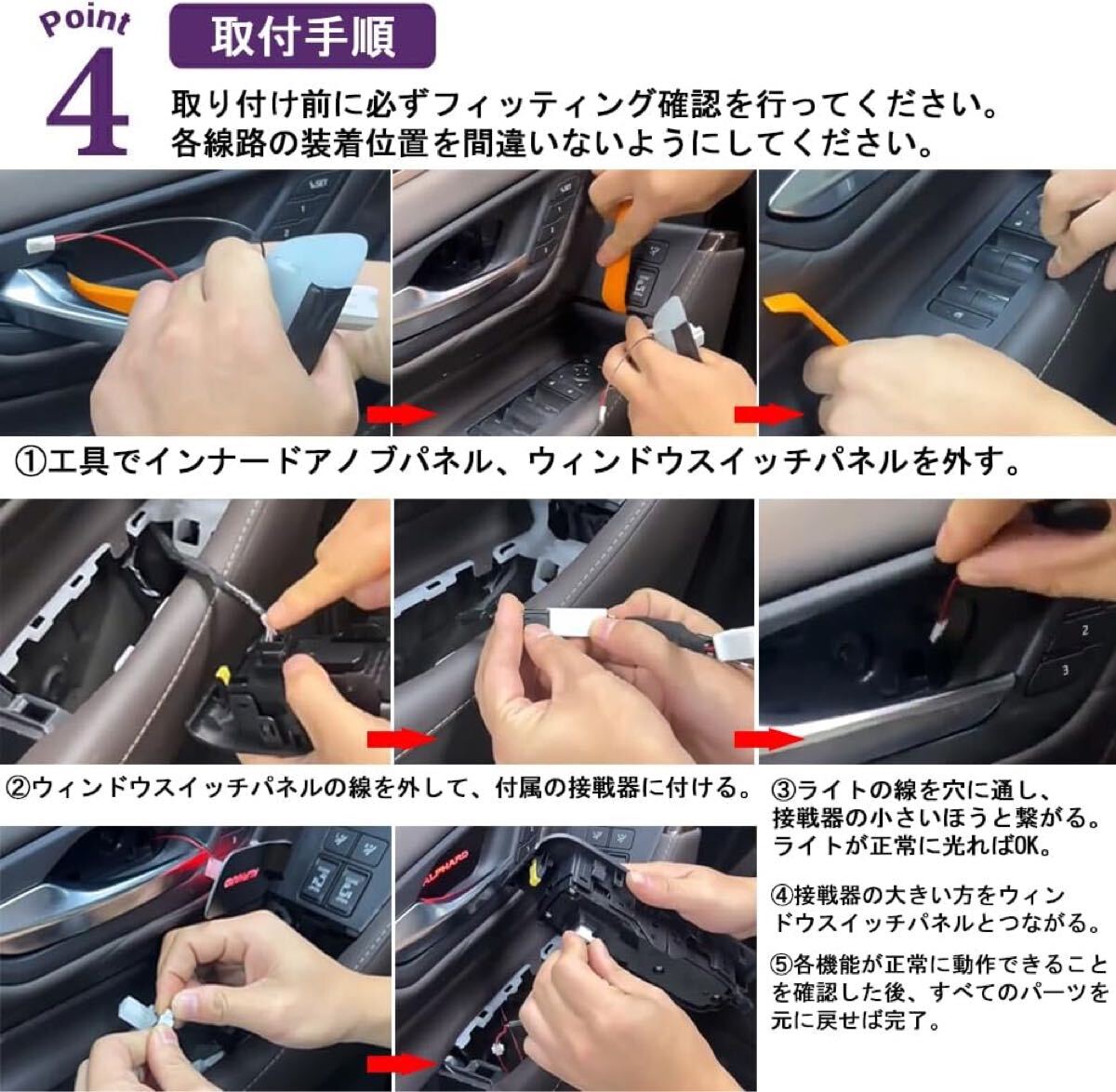 Point 4

取付手順

取り付け前に必ずフィッティング確認を行ってください。
各線路の装着位置を間違いないようにしてください。

①工具でインナードアノブパネル、ウィンドウスイッチパネルを外す。

②ウィンドウスイッチパネルの線を外して、付属の接戦器に付ける。

③ライトの線を穴に通し、接戦器の小さいほうと繋がる。ライトが正常に光ればOK。

④接戦器の大きい方をウィンドウスイッチパネルとつながる。

⑤各機能が正常に動作できることを確認した後、すべてのパーツを元に戻せば完了。

ALPHARD