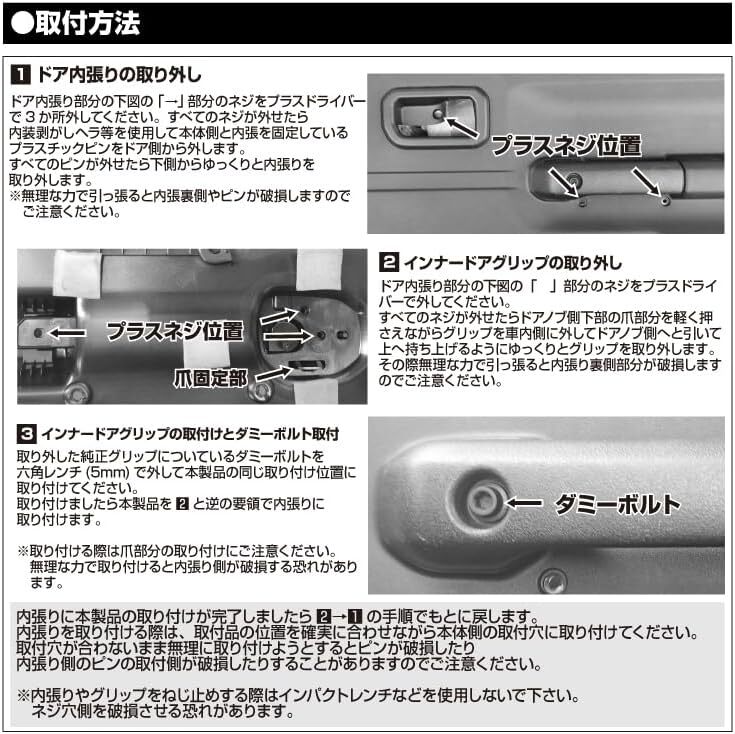 ●取付方法

1 ドア内張りの取り外し

ドア内張り部分の下図の「→」部分のネジをプラスドライバーで３か所外してください。すべてのネジが外せたら内装剥がしヘラ等を使用して本体側と内張を固定しているプラスチックピンをドア側から外します。
すべてのピンが外せたら下側からゆっくりと内張りを取り外します。
※無理な力で引っ張ると内張裏側やピンが破損しますのでご注意ください。

プラスネジ位置

プラスネジ位置

爪固定部

2 インナードアグリップの取り外し

ドア内張り部分の下図の「　」部分のネジをプラスドライバーで外してください。
すべてのネジが外せたらドアノブ側下部の爪部分を軽く押さえながらグリップを車内側に外してドアノブ側へと引いて上へ持ち上げるようにゆっくりとグリップを取り外します。
その際無理な力で引っ張ると内張り裏側部分が破損しますのでご注意ください。

3 インナードアグリップの取付けとダミーボルト取付

取り外した純正グリップについているダミーボルトを六角レンチ (5mm) で外して本製品の同じ取り付け位置に取り付けてください。
取り付けましたら本製品を 2 と逆の要領で内張りに取り付けます。

※取り付ける際は爪部分の取り付けにご注意ください。
無理な力で取り付けると内張り側が破損する恐れがあります。

ダミーボルト

内張りに本製品の取り付けが完了しましたら 2→1 の手順でもとに戻します。
内張りを取り付ける際は、取付品の位置を確実に合わせながら本体側の取付穴に取り付けてください。
取付穴が合わないまま無理に取り付けようとするとピンが破損したり
内張り側のピンの取付側が破損したりすることがありますのでご注意ください。

※内張りやグリップをねじ止めする際はインパクトレンチなどを使用しないで下さい。
ネジ穴側を破損させる恐れがあります。