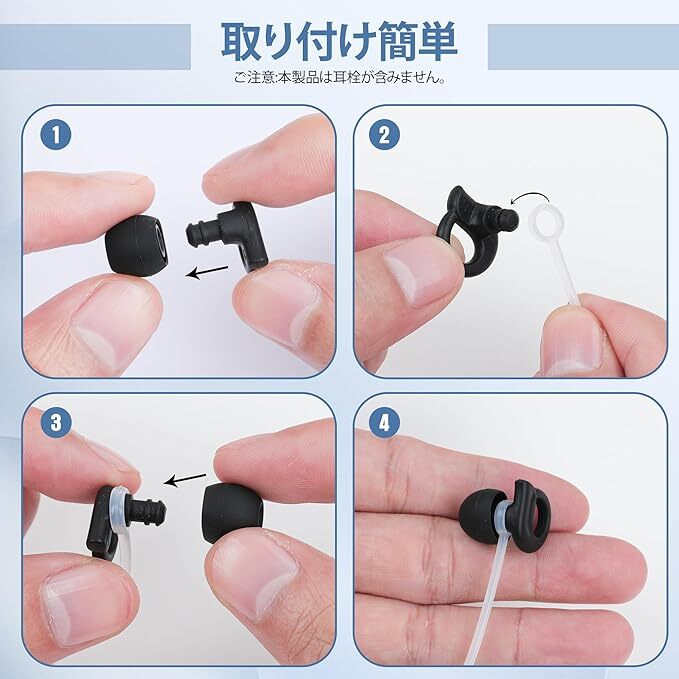 取り付け簡単

ご注意:本製品は耳栓が含みません。

1

2

3

4