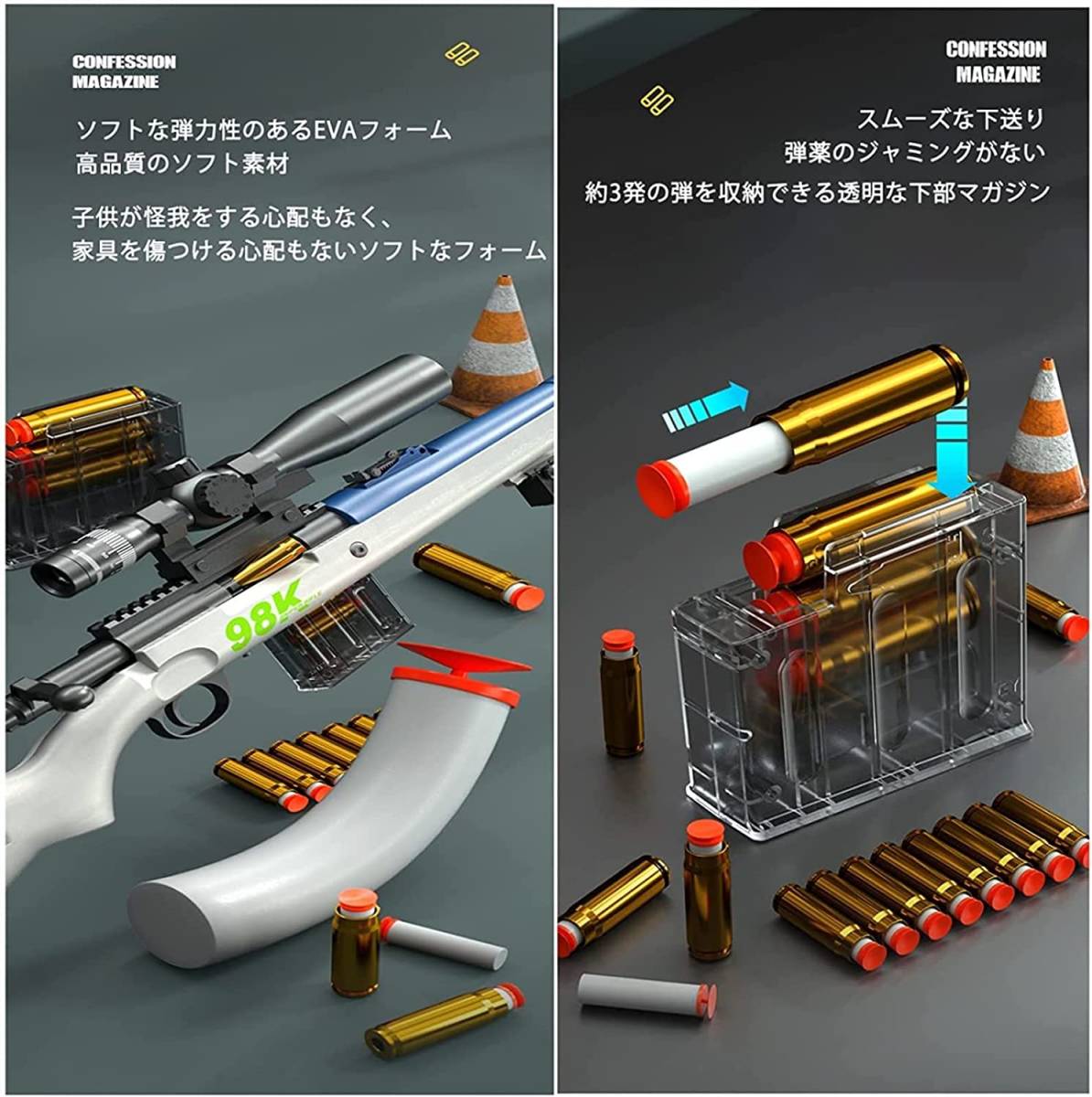 CONFESSION MAGAZINE

ソフトな弾力性のあるEVAフォーム
高品質のソフト素材

子供が怪我をする心配もなく、
家具を傷つける心配もないソフトなフォーム

98K

CONFESSION MAGAZINE

スムーズな下送り
弾薬のジャミングがない
約3発の弾を収納できる透明な下部マガジン