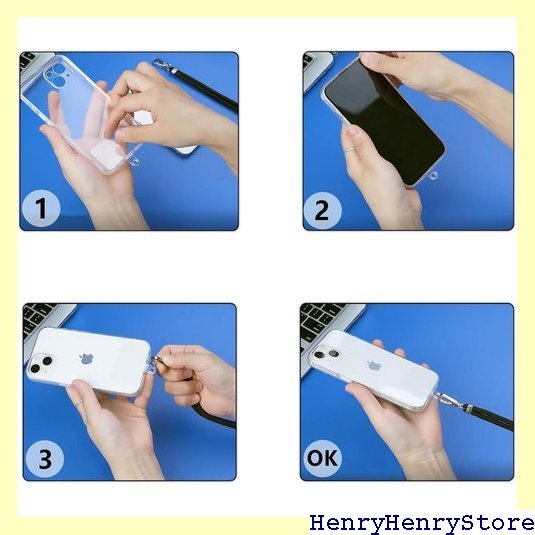 1

2

3

OK

HenryHenryStore