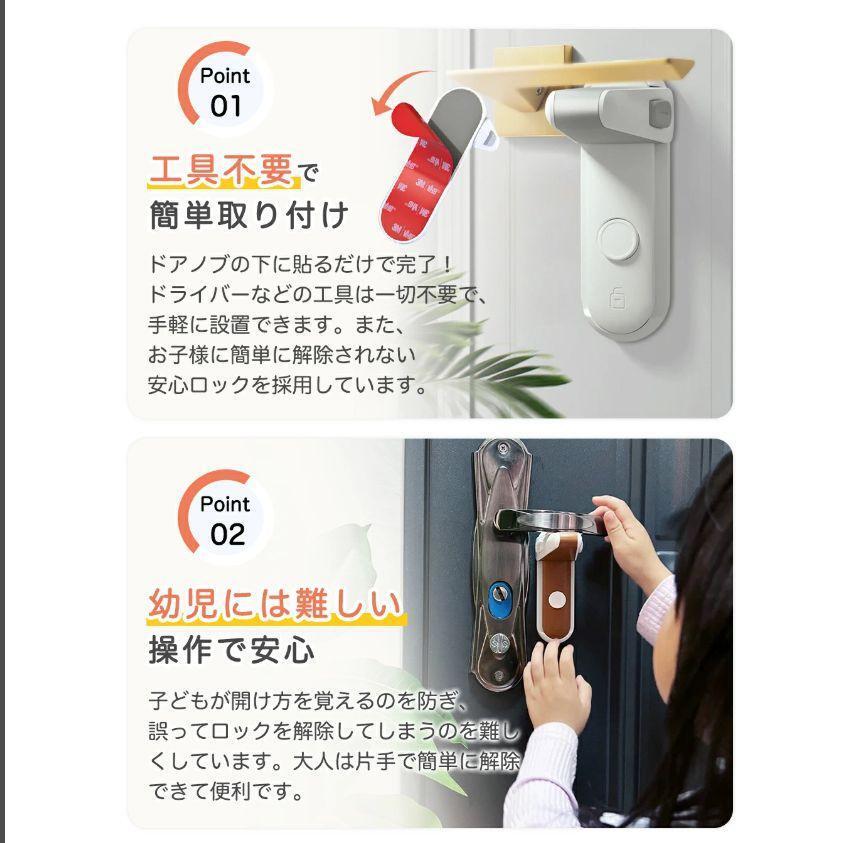 Point
01

工具不要で
簡単取り付け

ドアノブの下に貼るだけで完了！
ドライバーなどの工具は一切不要で、
手軽に設置できます。また、
お子様に簡単に解除されない
安心ロックを採用しています。

Point
02

幼児には難しい
操作で安心

子どもが開け方を覚えるのを防ぎ、
誤ってロックを解除してしまうのを難しくしています。大人は片手で簡単に解除できて便利です。