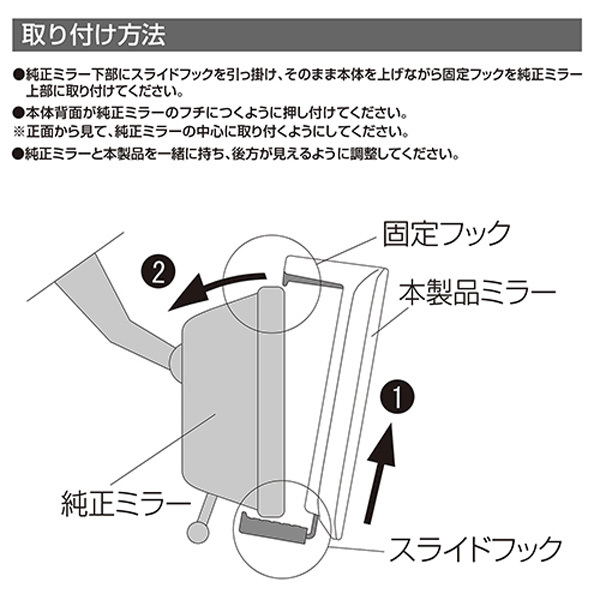 取り付け方法

●純正ミラー下部にスライドフックを引っ掛け、そのまま本体を上げながら固定フックを純正ミラー上部に取り付けてください。

●本体背面が純正ミラーのフチにつくように押し付けてください。
※正面から見て、純正ミラーの中心に取り付くようにしてください。

●純正ミラーと本製品を一緒に持ち、後方が見えるように調整してください。

固定フック

2

本製品ミラー

1

純正ミラー

スライドフック