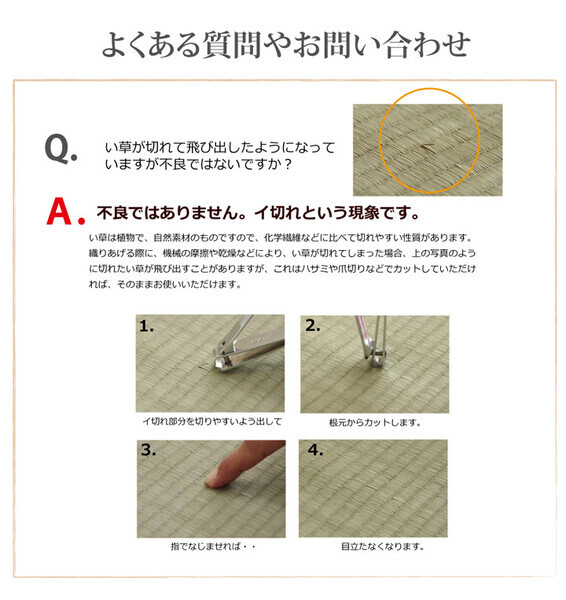 よくある質問やお問い合わせ

Q. い草が切れて飛び出したようになっていますが不良ではないですか？

A. 不良ではありません。イ切れという現象です。

い草は植物で、自然素材のものですので、化学繊維などに比べて切れやすい性質があります。織りあげる際に、機械の摩擦や乾燥などにより、い草が切れてしまった場合、上の写真のように切れたい草が飛び出すことがありますが、これはハサミや爪切りなどでカットしていただければ、そのままお使いいただけます。

1.
イ切れ部分を切りやすいよう出して

2.
根元からカットします。

3.
指でなじませれば・・

4.
目立たなくなります。