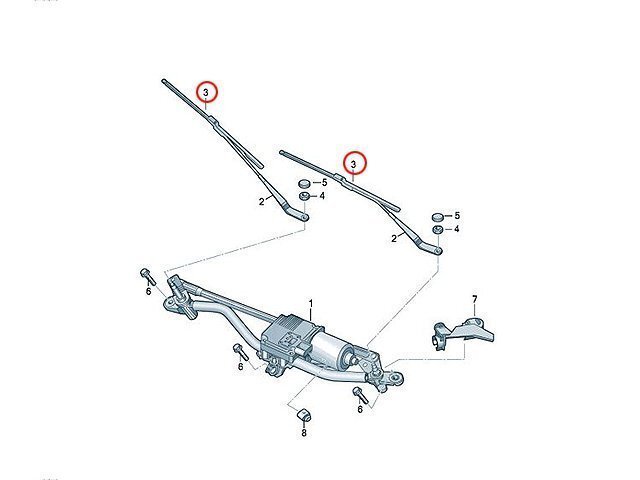 3
3
5
4
2
5
4
2
6
1
7
6
6
8