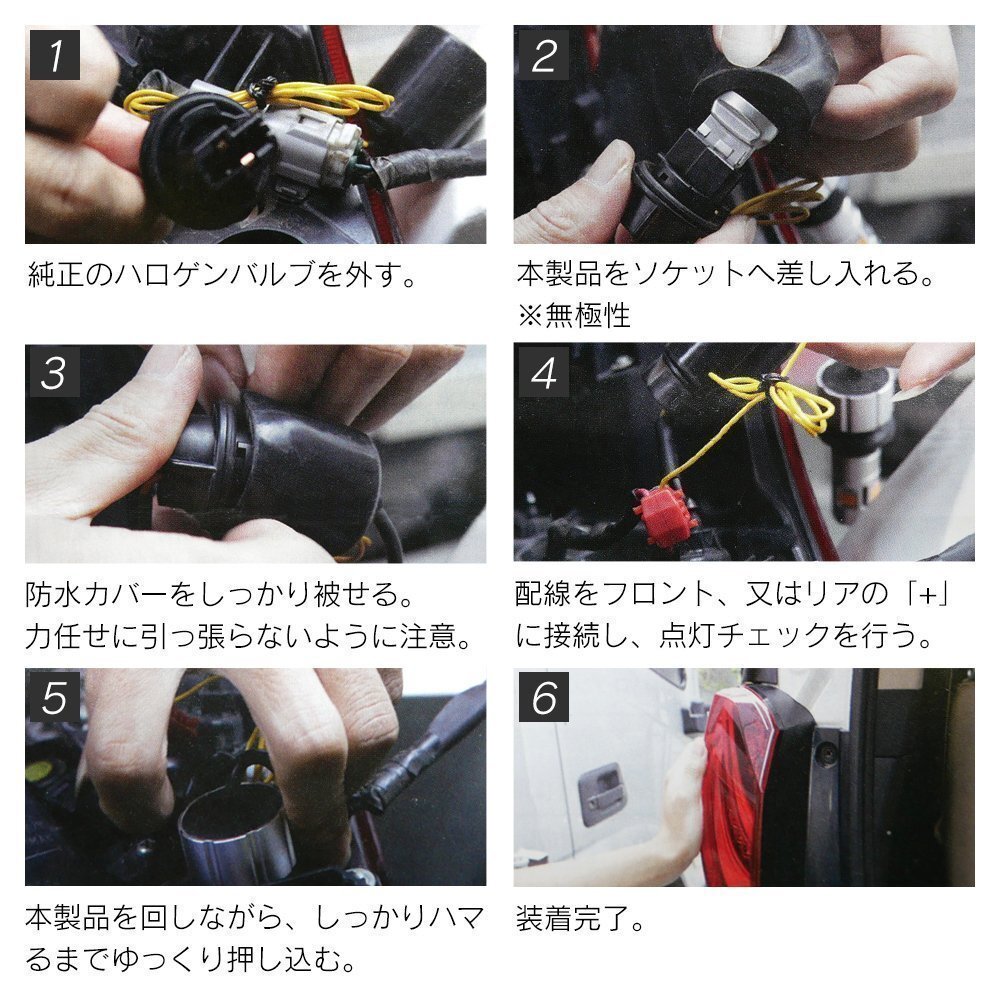 1

純正のハロゲンバルブを外す。

2

本製品をソケットへ差し入れる。
※無極性

3

防水カバーをしっかり被せる。
力任せに引っ張らないように注意。

4

配線をフロント、又はリアの「+」に接続し、点灯チェックを行う。

5

本製品を回しながら、しっかりハマるまでゆっくり押し込む。

6

装着完了。