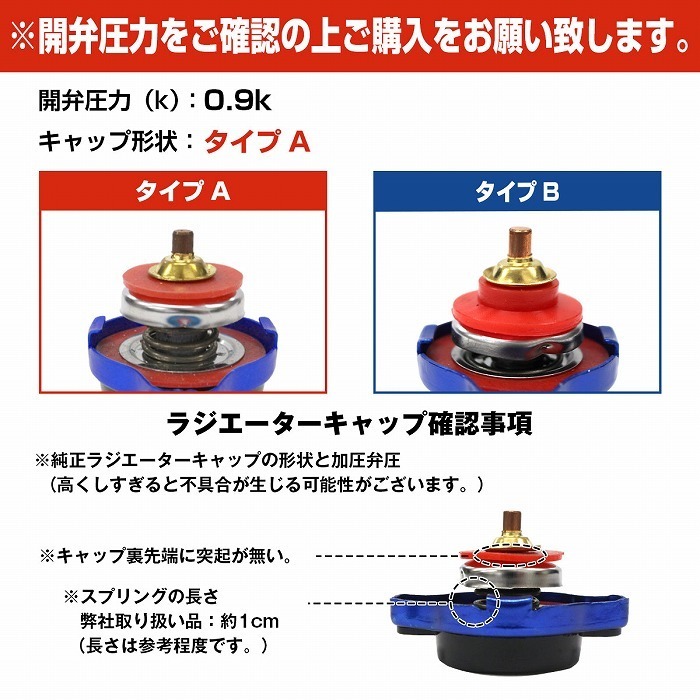 ※開弁圧力をご確認の上ご購入をお願い致します。

開弁圧力（k）：0.9k
キャップ形状：タイプ A

タイプ A

タイプ B

ラジエーターキャップ確認事項

※純正ラジエーターキャップの形状と加圧弁圧
（高くしすぎると不具合が生じる可能性がございます。）

※キャップ裏先端に突起が無い。

※スプリングの長さ
弊社取り扱い品：約1cm
（長さは参考程度です。）